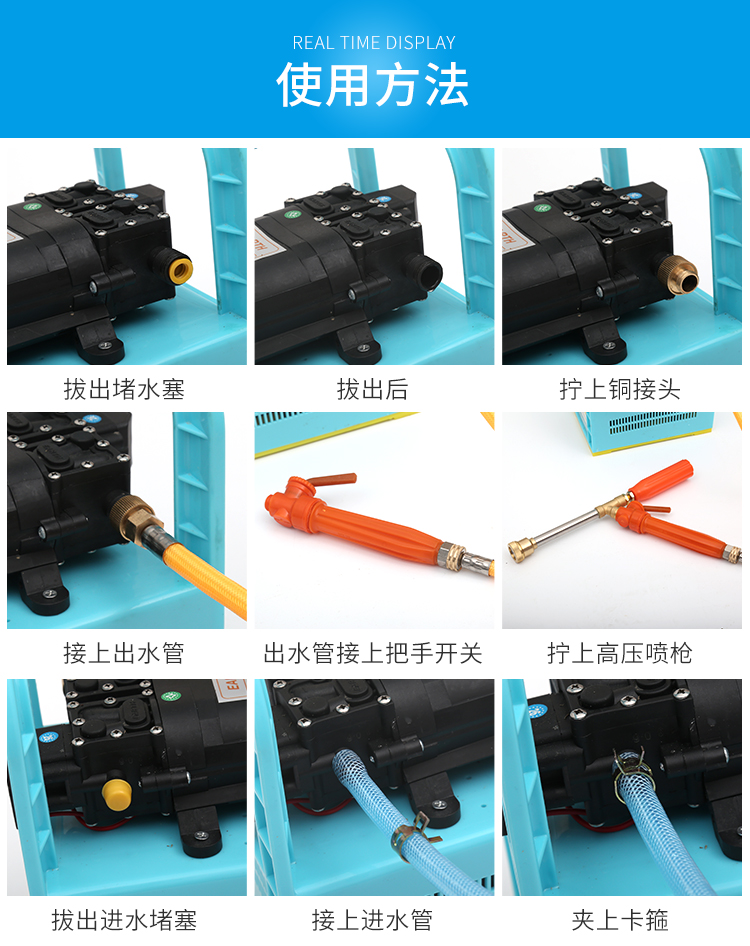 REAL TIME DISPLAY
使用方法

拔出堵水塞

拔出后

拧上铜接头

接上出水管

出水管接上把手开关

拧上高压喷枪

拔出进水堵塞

接上进水管

夹上卡箍