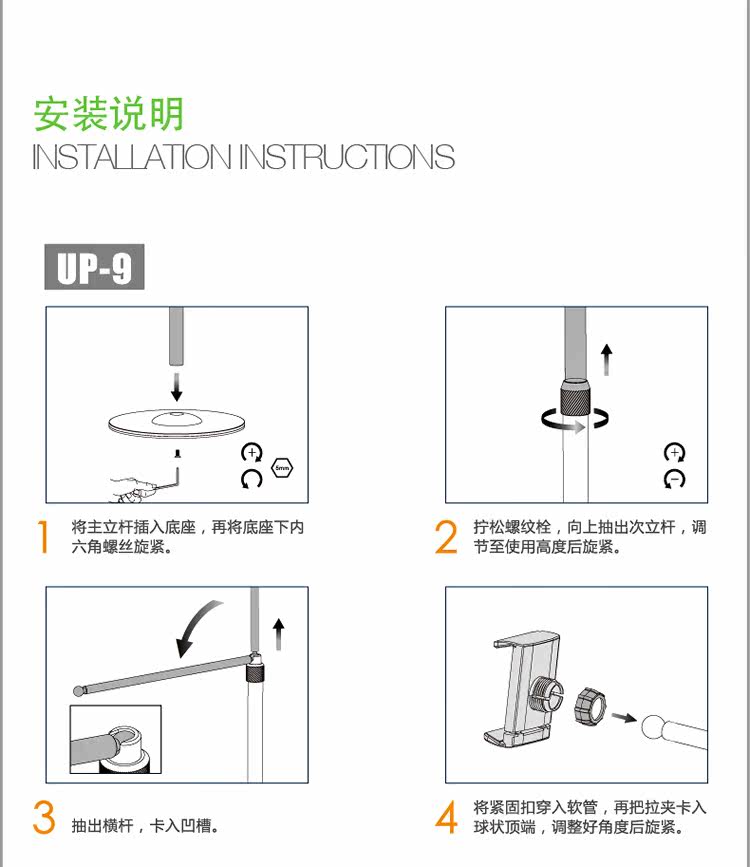 安装说明
INSTALLATION INSTRUCTIONS

UP-9

5mm

1 将主立杆插入底座，再将底座下内六角螺丝旋紧。

2 拧松螺纹栓，向上抽出次立杆，调节至使用高度后旋紧。

3 抽出横杆，卡入凹槽。

4 将紧固扣穿入软管，再把拉夹卡入球状顶端，调整好角度后旋紧。