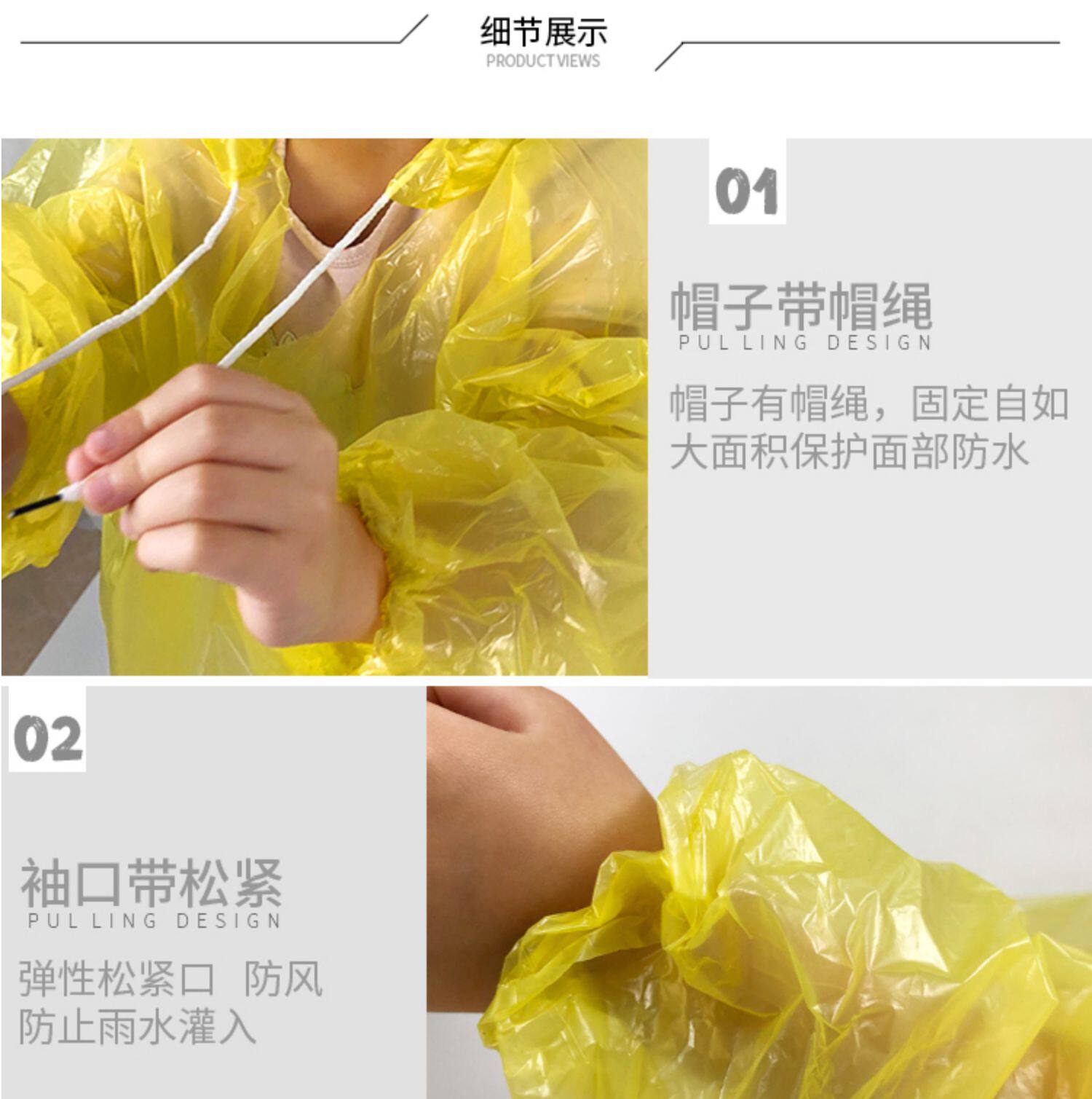 细节展示
PRODUCT VIEWS

01

帽子带帽绳
PUL LING DESIGN

帽子有帽绳，固定自如
大面积保护面部防水

02

袖口带松紧
PUL LING DESIGN

弹性松紧口 防风
防止雨水灌入