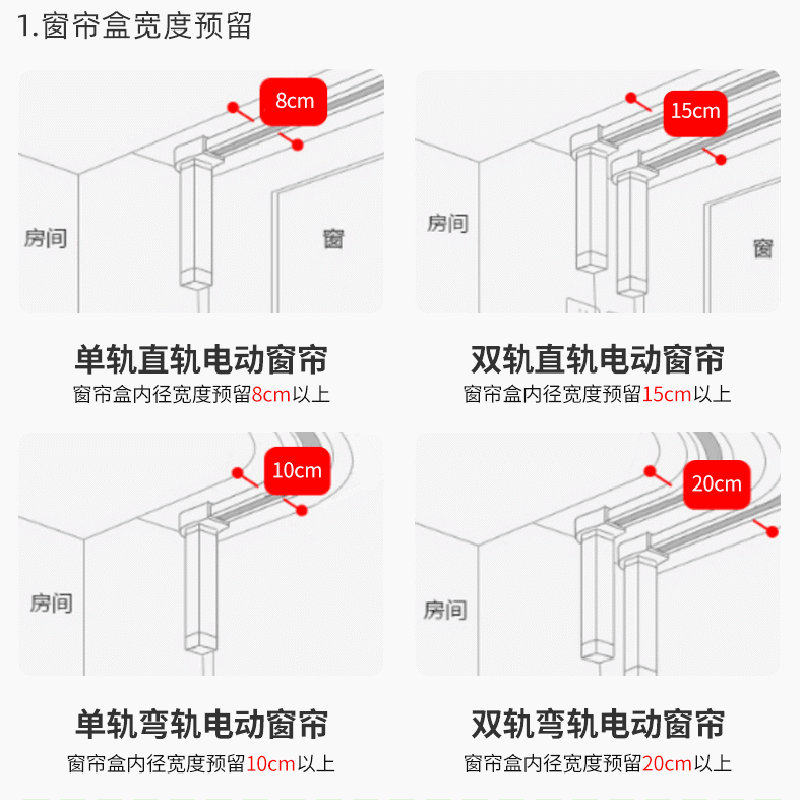 1.窗帘盒宽度预留

8cm

房间

窗

单轨直轨电动窗帘

窗帘盒内径宽度预留8cm以上

15cm

房间

窗

双轨直轨电动窗帘

窗帘盒内径宽度预留15cm以上

10cm

房间

单轨弯轨电动窗帘

窗帘盒内径宽度预留10cm以上

20cm

房间

双轨弯轨电动窗帘

窗帘盒内径宽度预留20cm以上