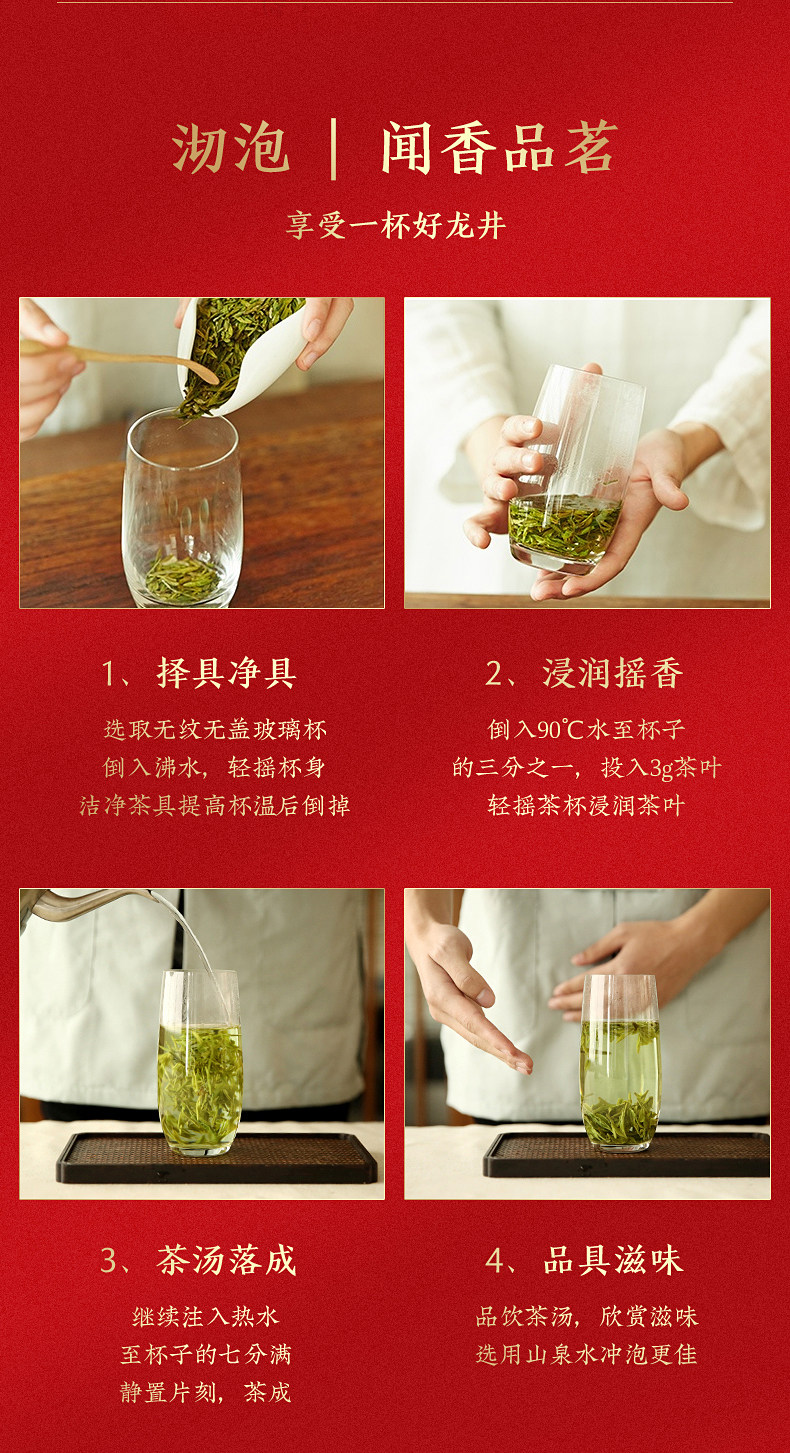 沏泡 | 闻香品茗

享受一杯好龙井

1、择具净具

选取无纹无盖玻璃杯
倒入沸水，轻摇杯身
洁净茶具提高杯温后倒掉

2、浸润摇香

倒入90℃水至杯子
的三分之一，投入3g茶叶
轻摇茶杯浸润茶叶

3、茶汤落成

继续注入热水
至杯子的七分满
静置片刻，茶成

4、品具滋味

品饮茶汤，欣赏滋味
选用山泉水冲泡更佳