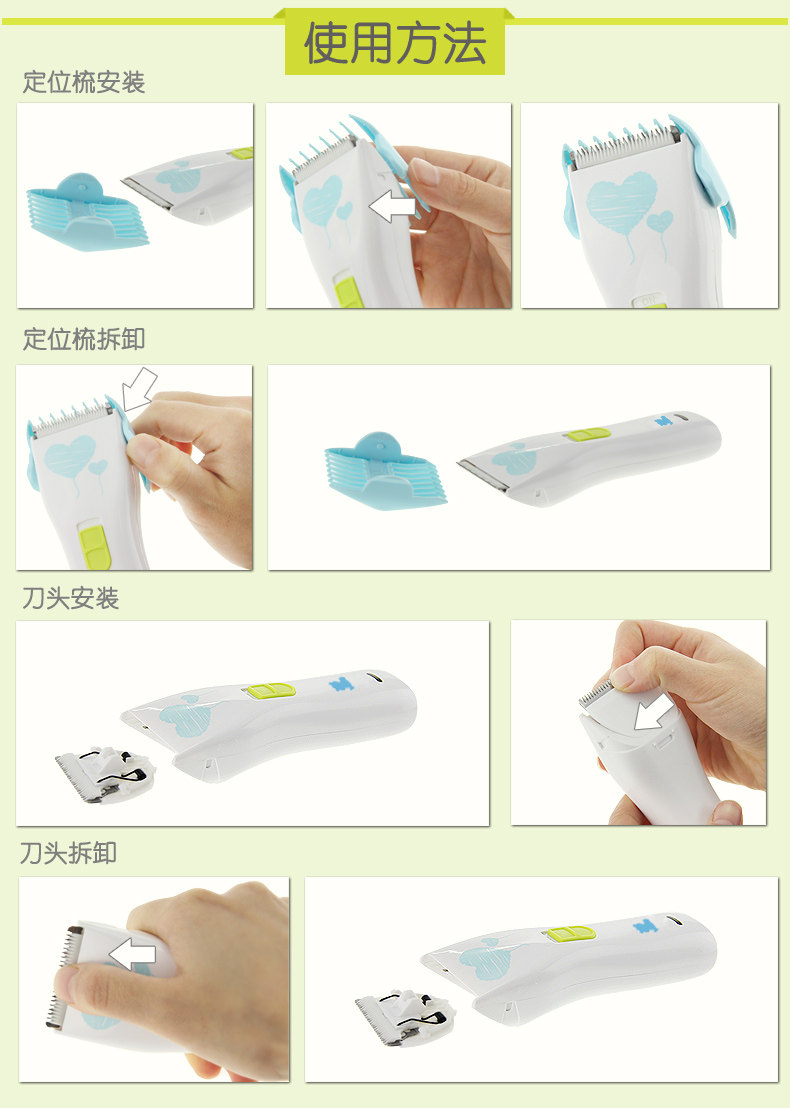 使用方法

定位梳安装

定位梳拆卸

刀头安装

刀头拆卸