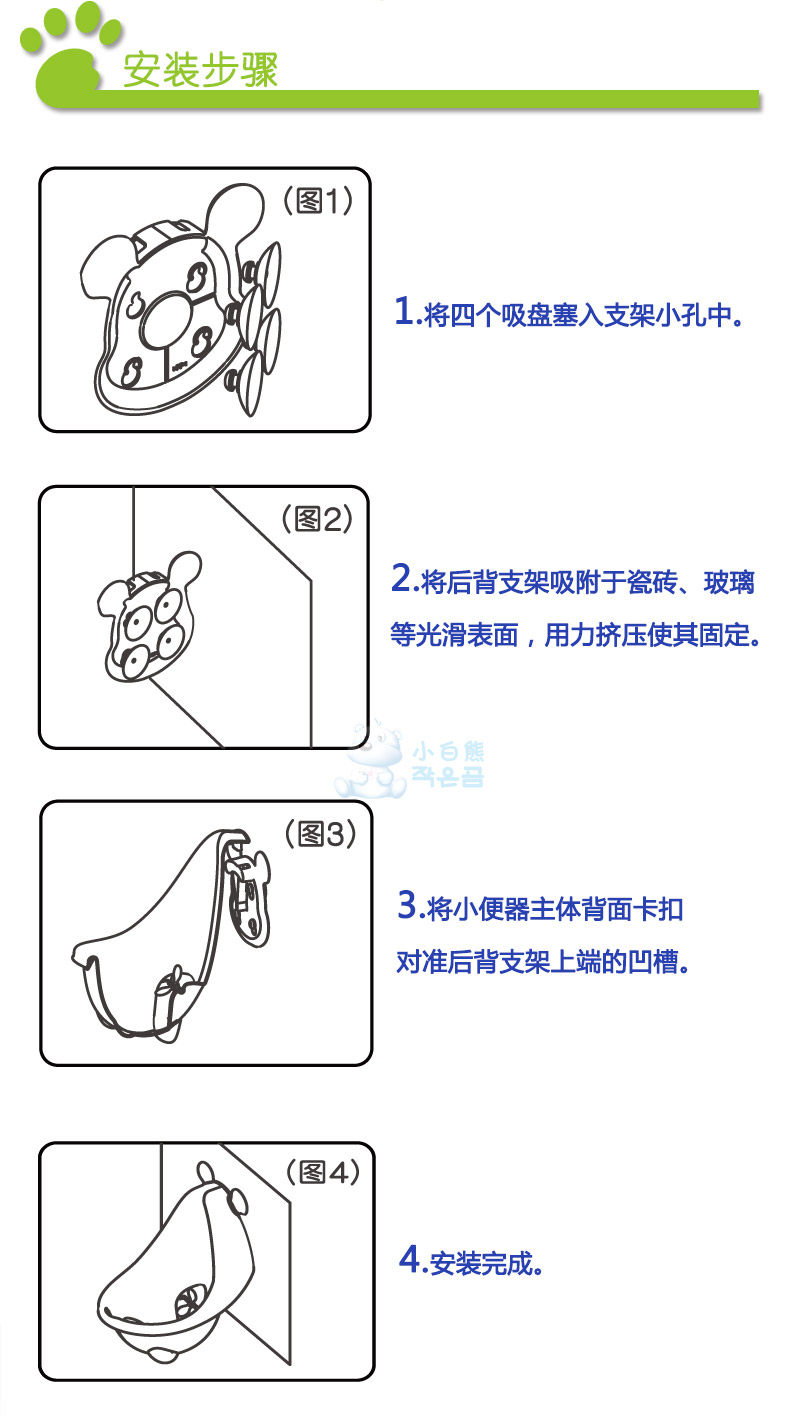 安装步骤

（图1）

1.将四个吸盘塞入支架小孔中。

（图2）

2.将后背支架吸附于瓷砖、玻璃等光滑表面，用力挤压使其固定。

小白熊
작은곰

（图3）

3.将小便器主体背面卡扣对准后背支架上端的凹槽。

（图4）

4.安装完成。