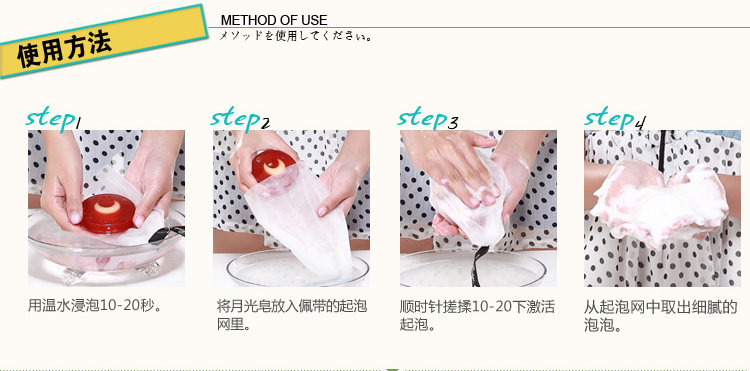 使用方法

METHOD OF USE
メソッドを使用してください。

step1
用温水浸泡10-20秒。

step2
将月光皂放入佩带的起泡网里。

step3
顺时针搓揉10-20下激活起泡。

step4
从起泡网中取出细腻的泡泡。