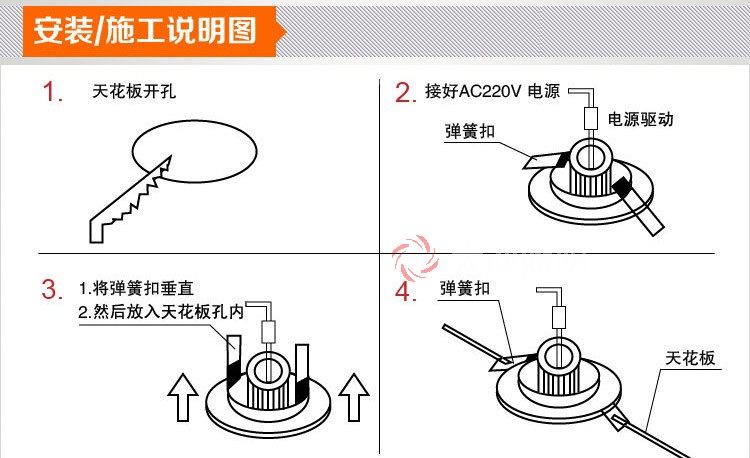 安装/施工说明图

1. 天花板开孔

2. 接好AC220V 电源

电源驱动

弹簧扣

3. 1.将弹簧扣垂直

2.然后放入天花板孔内

4. 弹簧扣

天花板