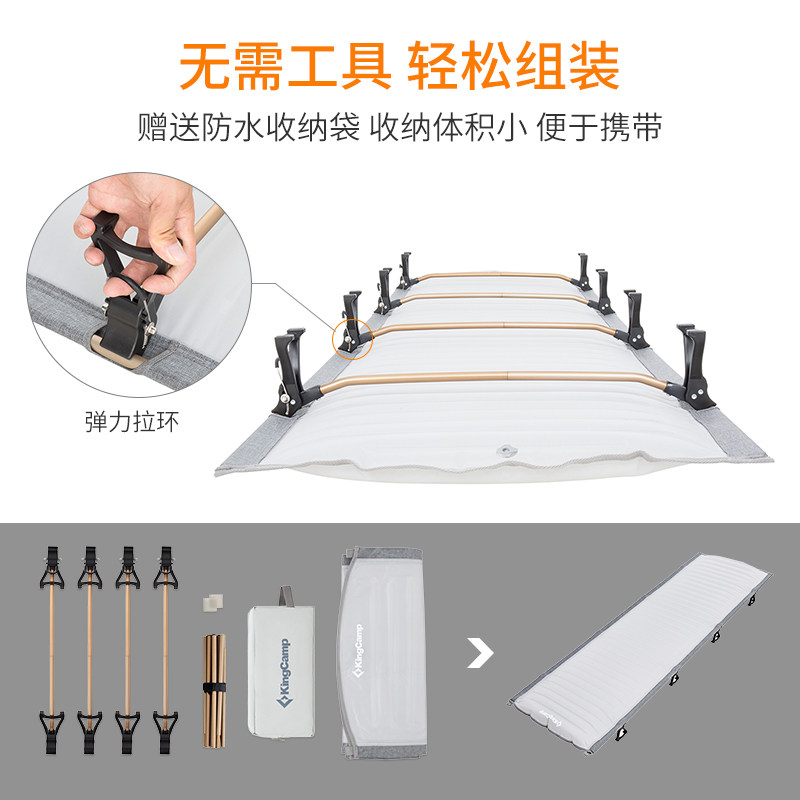 无需工具 轻松组装

赠送防水收纳袋 收纳体积小 便于携带

弹力拉环

KingCamp

KingCamp