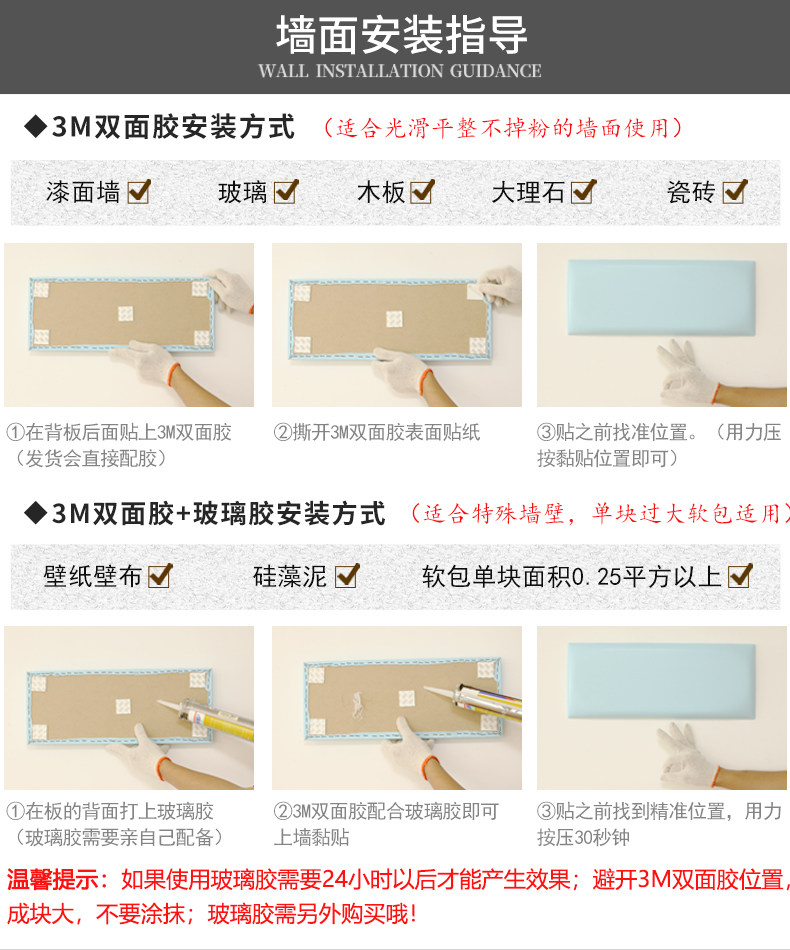 墙面安装指导
WALL INSTALLATION GUIDANCE

◆3M双面胶安装方式 （适合光滑平整不掉粉的墙面使用）

漆面墙 ☑ 玻璃 ☑ 木板 ☑ 大理石 ☑ 瓷砖 ☑

①在背板后面贴上3M双面胶（发货会直接配胶）

②撕开3M双面胶表面贴纸

③贴之前找准位置。（用力压按黏贴位置即可）

◆3M双面胶+玻璃胶安装方式 （适合特殊墙壁，单块过大软包适用）

壁纸壁布 ☑ 硅藻泥 ☑ 软包单块面积0.25平方以上 ☑

①在板的背面打上玻璃胶（玻璃胶需要亲自己配备）

②3M双面胶配合玻璃胶即可上墙黏贴

③贴之前找到精准位置，用力按压30秒钟

温馨提示：如果使用玻璃胶需要24小时以后才能产生效果；避开3M双面胶位置，成块大，不要涂抹；玻璃胶需另外购买哦！