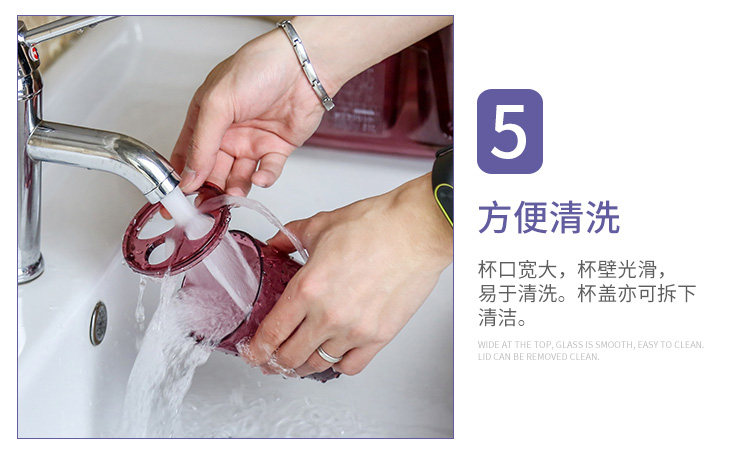 5

方便清洗

杯口宽大，杯壁光滑，易于清洗。杯盖亦可拆下清洁。

WIDE AT THE TOP, GLASS IS SMOOTH, EASY TO CLEAN. LID CAN BE REMOVED CLEAN.