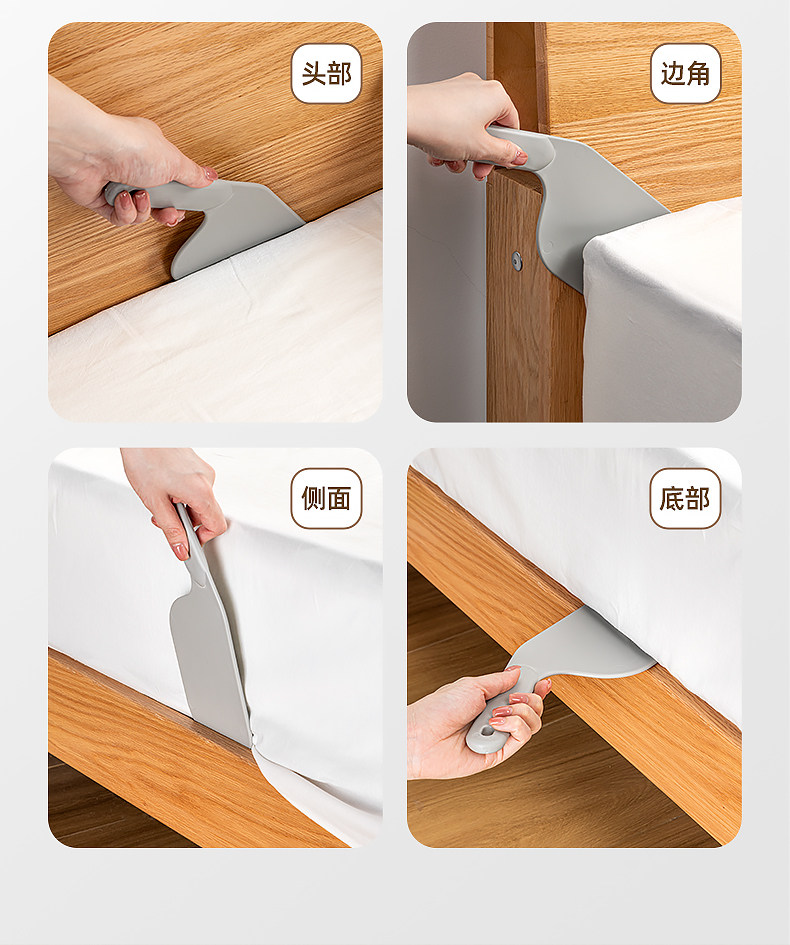 头部

边角

侧面

底部