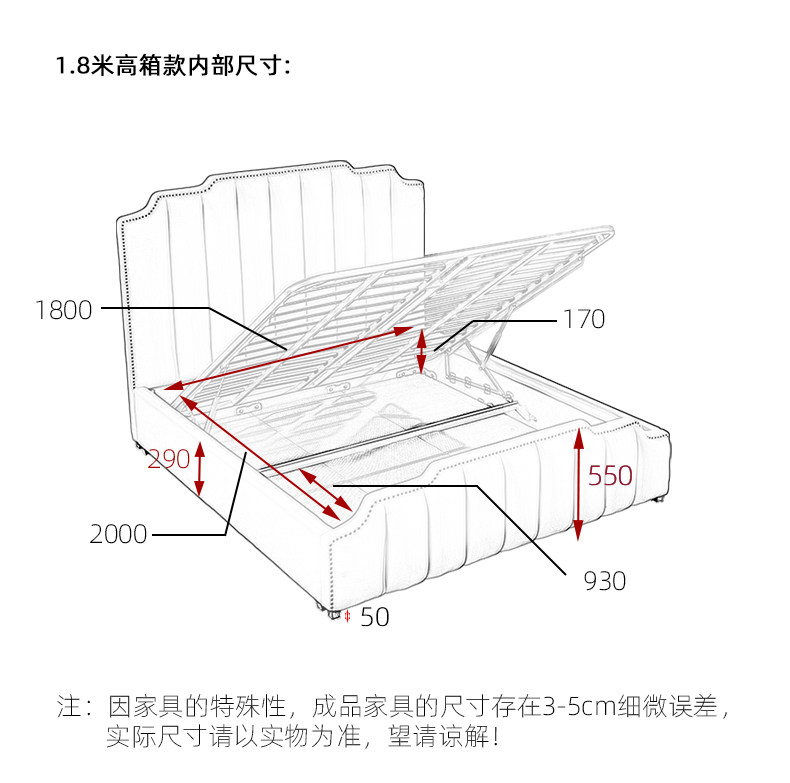 1.8米高箱款内部尺寸:

1800

170

290

550

2000

930

50

注：因家具的特殊性，成品家具的尺寸存在3-5cm细微误差，实际尺寸请以实物为准，望请谅解！