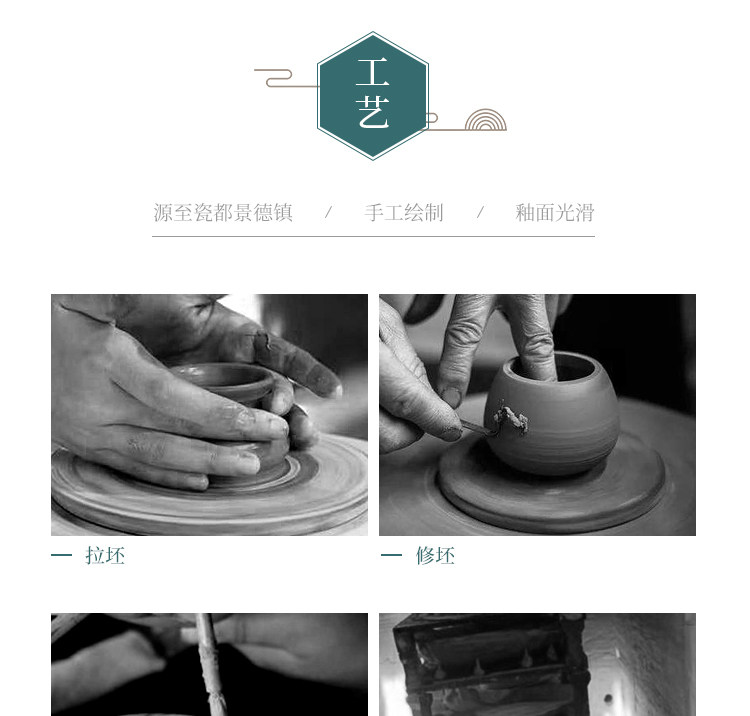 工艺

源至瓷都景德镇 / 手工绘制 / 釉面光滑

— 拉坯

— 修坯