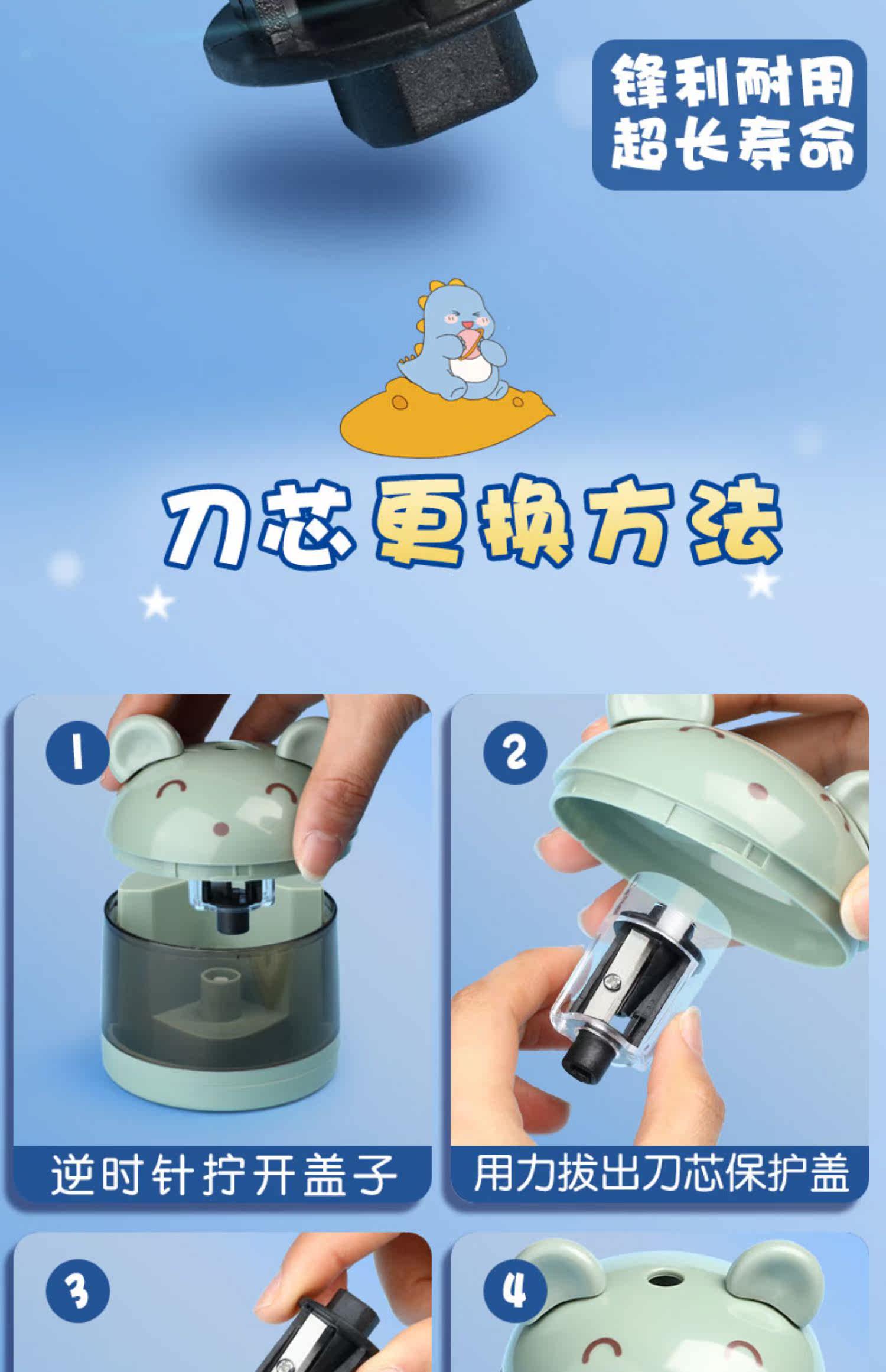 锋利耐用
超长寿命

刀芯更换方法

1

逆时针拧开盖子

2

用力拔出刀芯保护盖

3

4