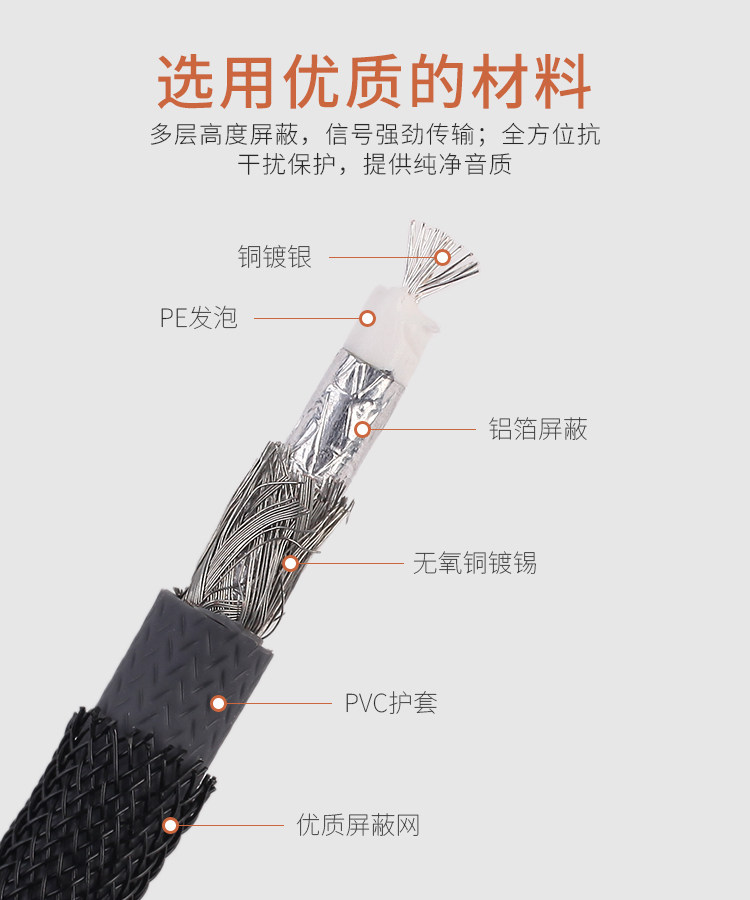 选用优质的材料

多层高度屏蔽，信号强劲传输；全方位抗干扰保护，提供纯净音质

铜镀银

PE发泡

铝箔屏蔽

无氧铜镀锡

PVC护套

优质屏蔽网