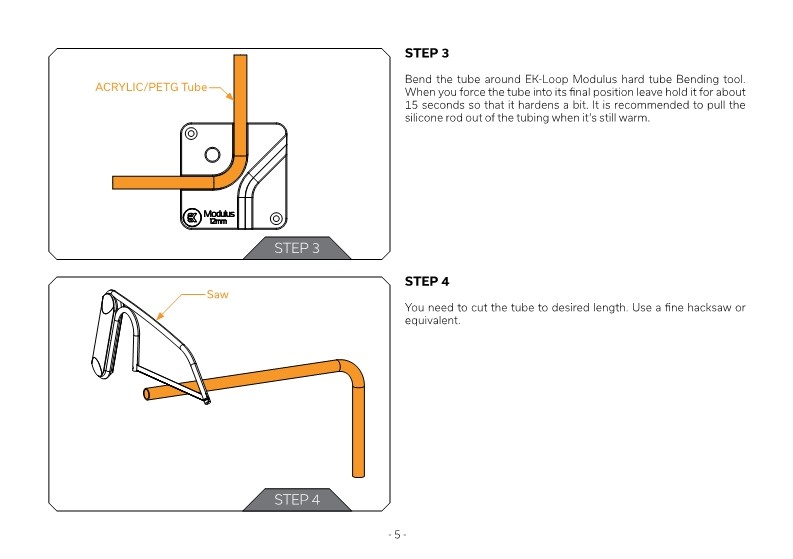 ACRYLIC/PETG Tube

EK Modulus 12mm

STEP 3

STEP 3

Bend the tube around EK-Loop Modulus hard tube Bending tool. When you force the tube into its final position leave hold it for about 15 seconds so that it hardens a bit. It is recommended to pull the silicone rod out of the tubing when it's still warm.

Saw

STEP 4

STEP 4

You need to cut the tube to desired length. Use a fine hacksaw or equivalent.

- 5 -