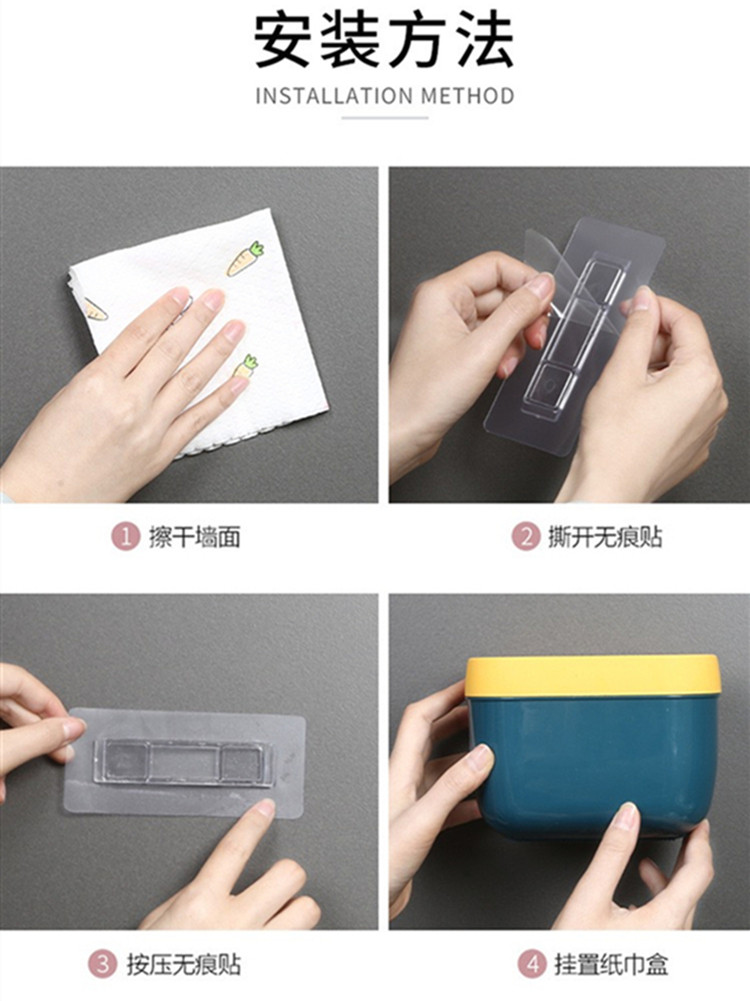 安装方法

INSTALLATION METHOD

1 擦干墙面

2 撕开无痕贴

3 按压无痕贴

4 挂置纸巾盒