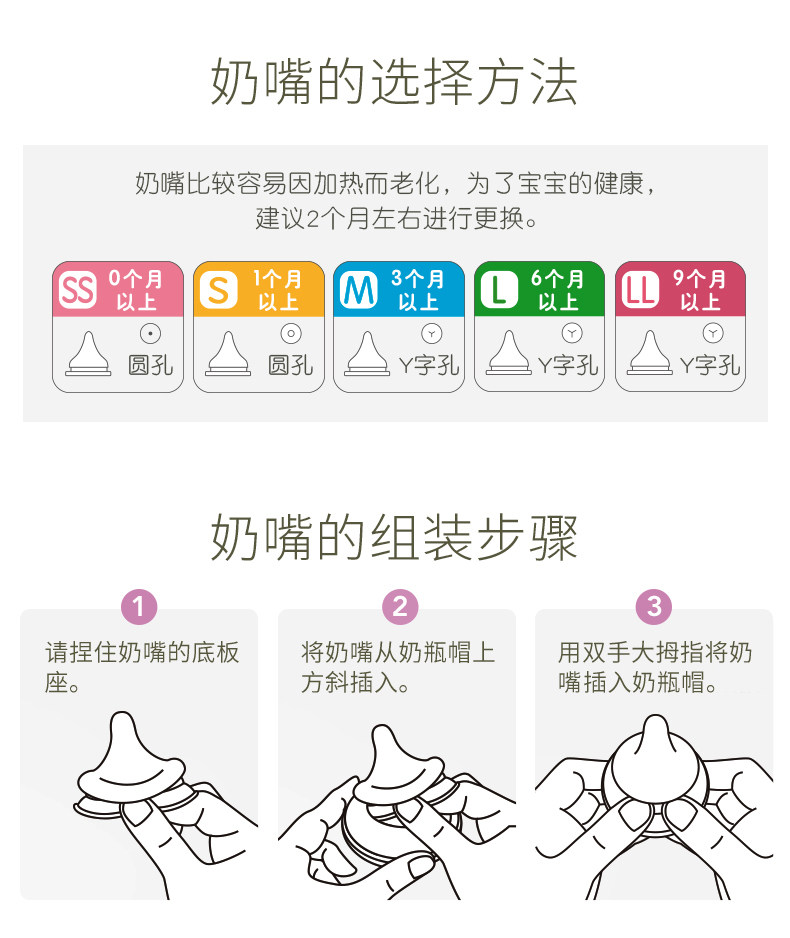 奶嘴的选择方法

奶嘴比较容易因加热而老化，为了宝宝的健康，建议2个月左右进行更换。

SS 0个月以上 圆孔

S 1个月以上 圆孔

M 3个月以上 Y字孔

L 6个月以上 Y字孔

LL 9个月以上 Y字孔

奶嘴的组装步骤

1 请捏住奶嘴的底板座。

2 将奶嘴从奶瓶帽上方斜插入。

3 用双手大拇指将奶嘴插入奶瓶帽。