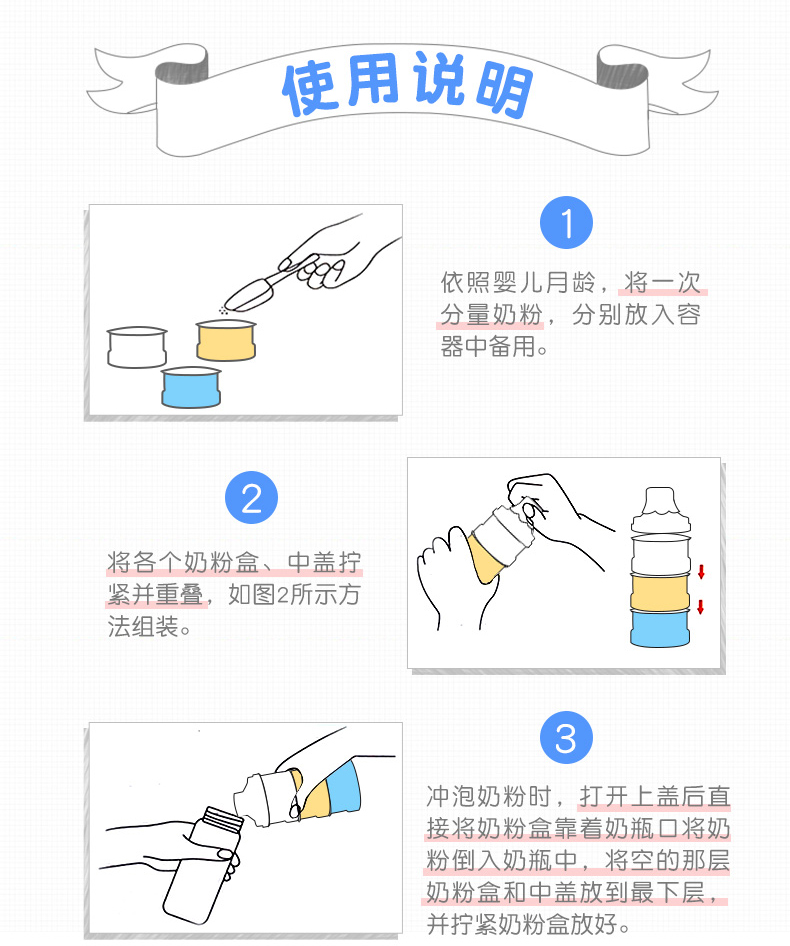 使用说明

1

依照婴儿月龄，将一次分量奶粉，分别放入容器中备用。

2

将各个奶粉盒、中盖拧紧并重叠，如图2所示方法组装。

3

冲泡奶粉时，打开上盖后直接将奶粉盒靠着奶瓶口将奶粉倒入奶瓶中，将空的那层奶粉盒和中盖放到最下层，并拧紧奶粉盒放好。