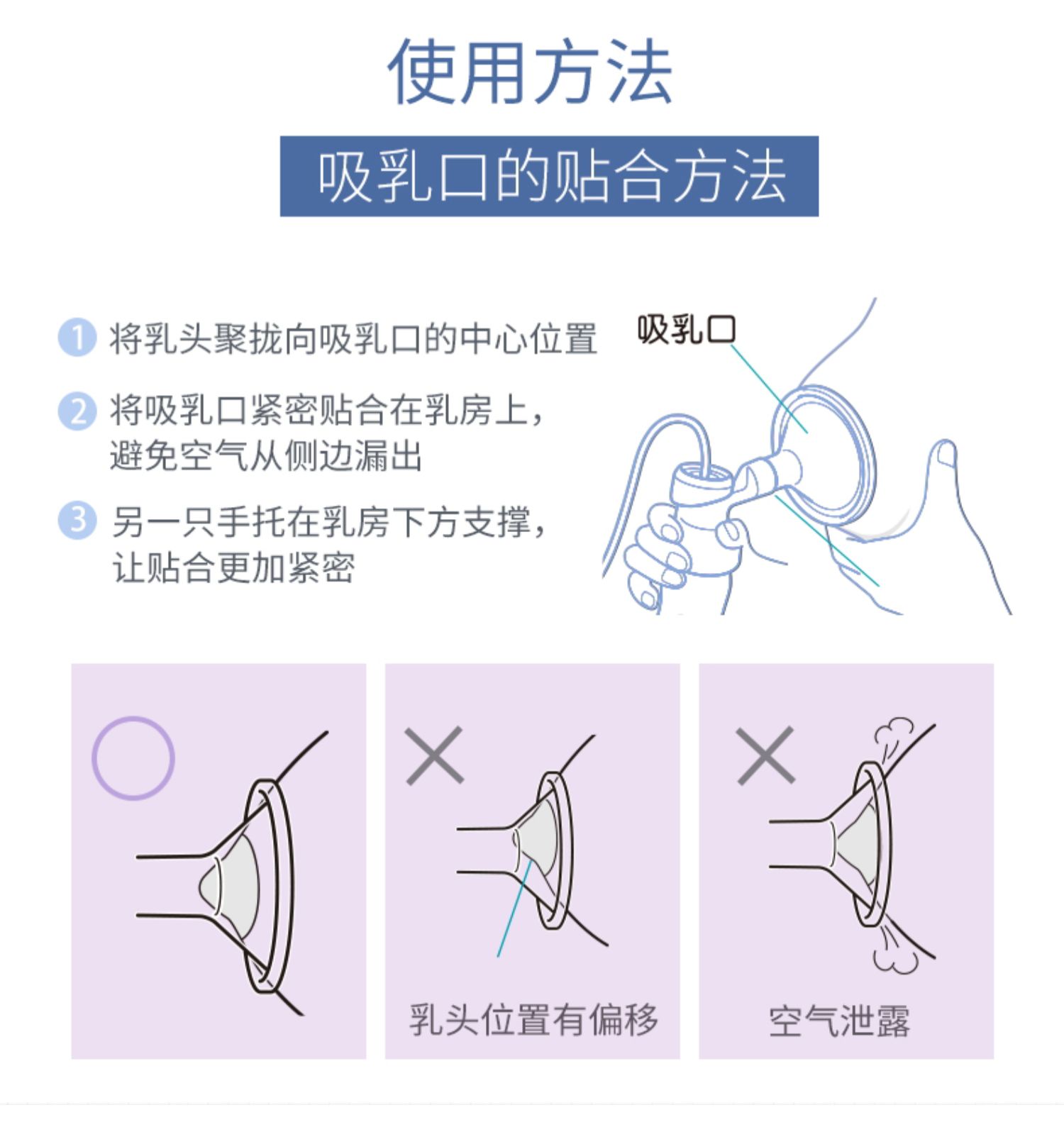 使用方法

吸乳口的贴合方法

1 将乳头聚拢向吸乳口的中心位置

2 将吸乳口紧密贴合在乳房上，避免空气从侧边漏出

3 另一只手托在乳房下方支撑，让贴合更加紧密

吸乳口

乳头位置有偏移

空气泄露