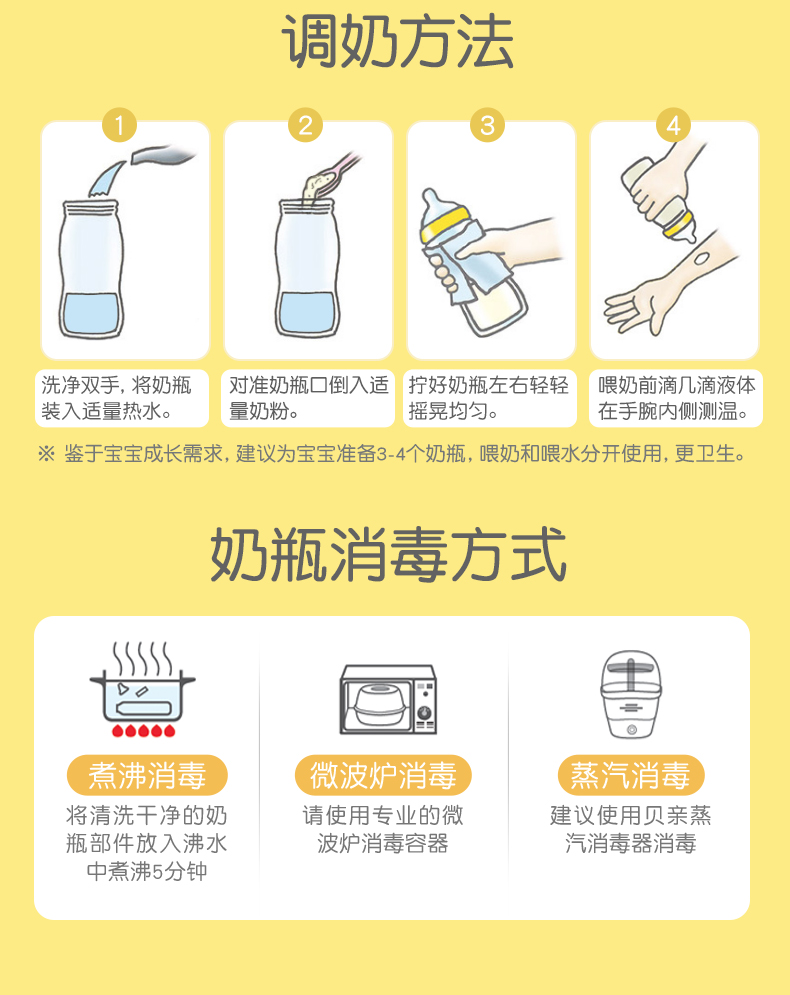 调奶方法

1
洗净双手，将奶瓶装入适量热水。

2
对准奶瓶口倒入适量奶粉。

3
拧好奶瓶左右轻轻摇晃均匀。

4
喂奶前滴几滴液体在手腕内侧测温。

※ 鉴于宝宝成长需求，建议为宝宝准备3-4个奶瓶，喂奶和喂水分开使用，更卫生。

奶瓶消毒方式

煮沸消毒
将清洗干净的奶瓶部件放入沸水中煮沸5分钟

微波炉消毒
请使用专业的微波炉消毒容器

蒸汽消毒
建议使用贝亲蒸汽消毒器消毒