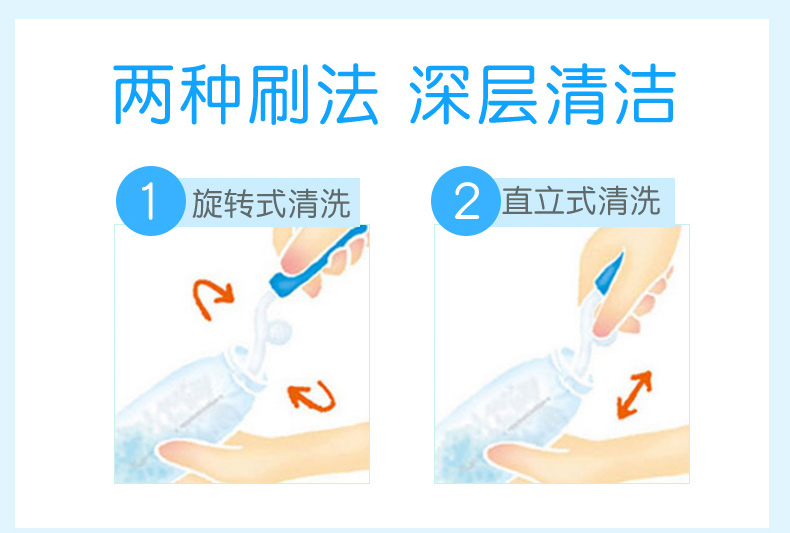 两种刷法 深层清洁

1 旋转式清洗

2 直立式清洗