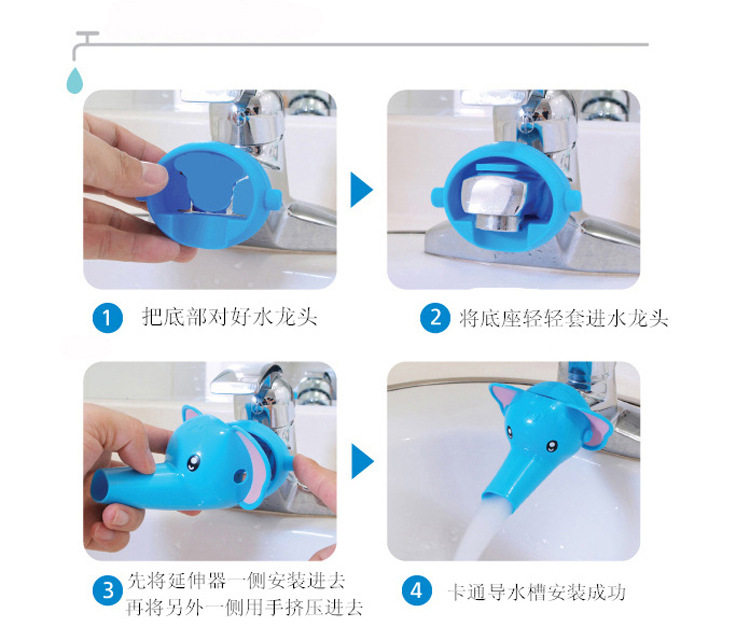 1 把底部对好水龙头

2 将底座轻轻套进水龙头

3 先将延伸器一侧安装进去
再将另外一侧用手挤压进去

4 卡通导水槽安装成功