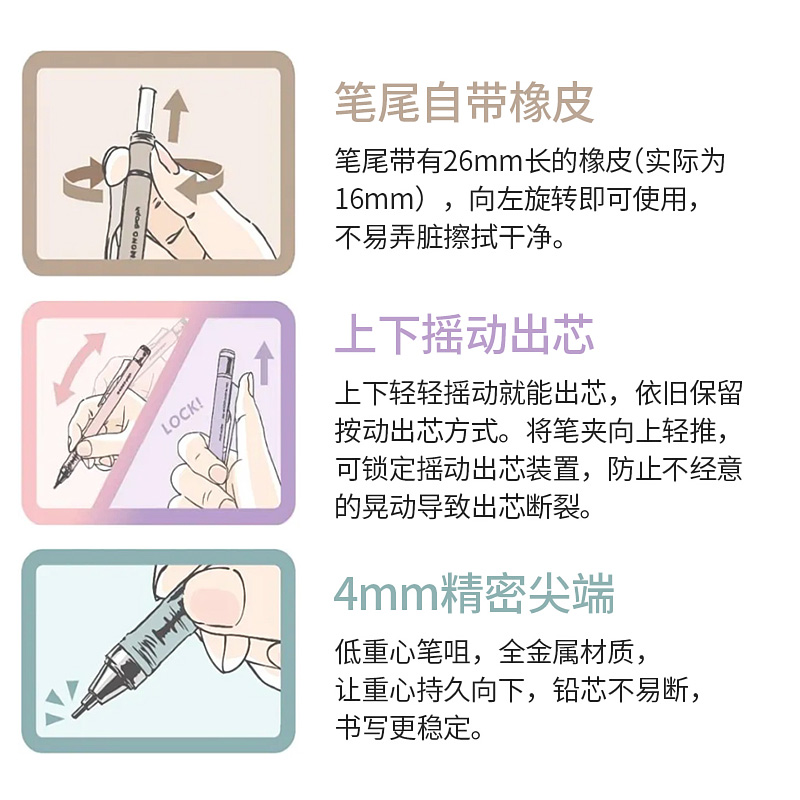 MONO graph

笔尾自带橡皮

笔尾带有26mm长的橡皮(实际为16mm），向左旋转即可使用，不易弄脏擦拭干净。

LOCK!

上下摇动出芯

上下轻轻摇动就能出芯，依旧保留按动出芯方式。将笔夹向上轻推，可锁定摇动出芯装置，防止不经意的晃动导致出芯断裂。

4mm精密尖端

低重心笔咀，全金属材质，让重心持久向下，铅芯不易断，书写更稳定。