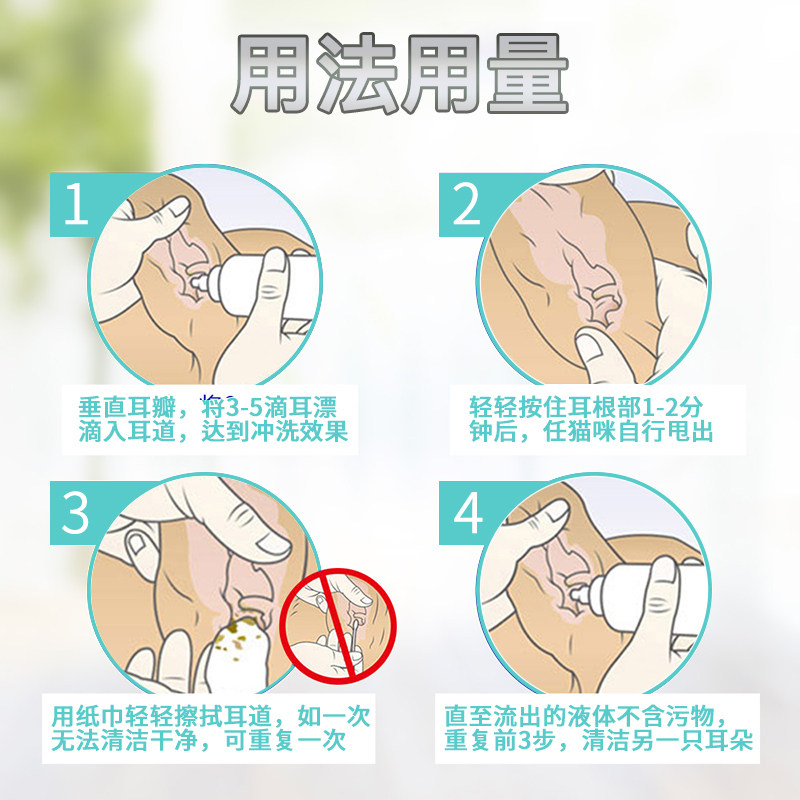 用法用量

1

垂直耳瓣，将3-5滴耳漂滴入耳道，达到冲洗效果

2

轻轻按住耳根部1-2分钟后，任猫咪自行甩出

3

用纸巾轻轻擦拭耳道，如一次无法清洁干净，可重复一次

4

直至流出的液体不含污物，重复前3步，清洁另一只耳朵