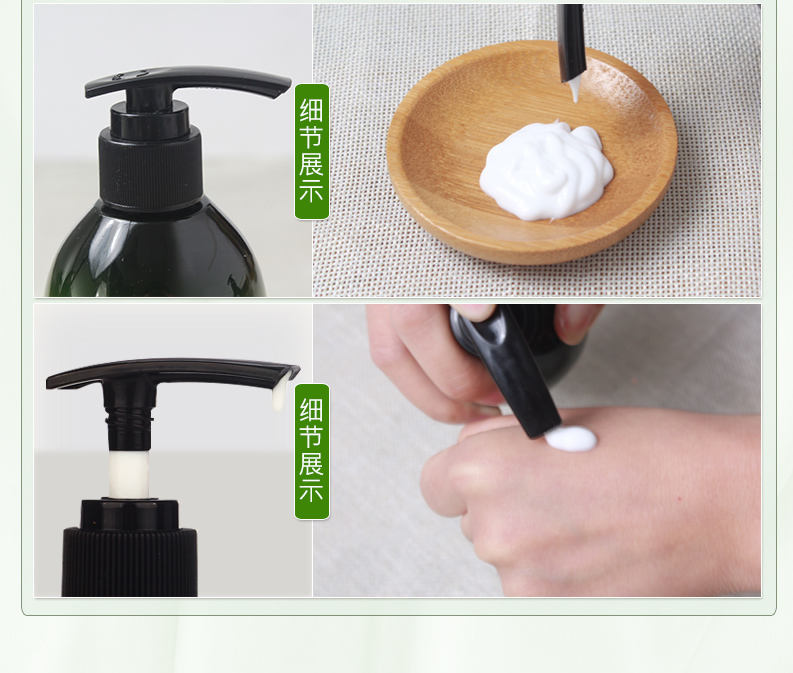 细节展示

细节展示