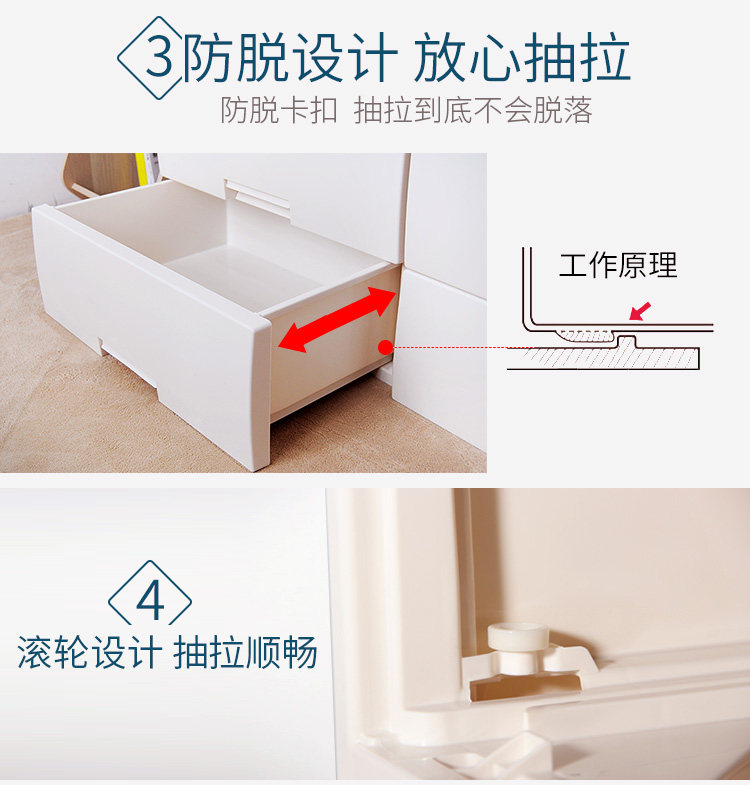 3 防脱设计 放心抽拉

防脱卡扣 抽拉到底不会脱落

工作原理

4

滚轮设计 抽拉顺畅