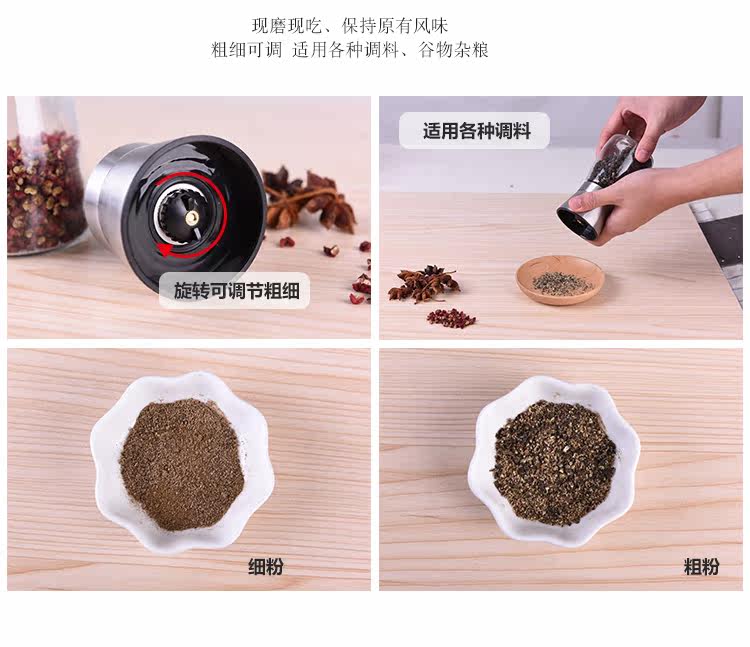 现磨现吃、保持原有风味
粗细可调 适用各种调料、谷物杂粮

旋转可调节粗细

适用各种调料

细粉

粗粉