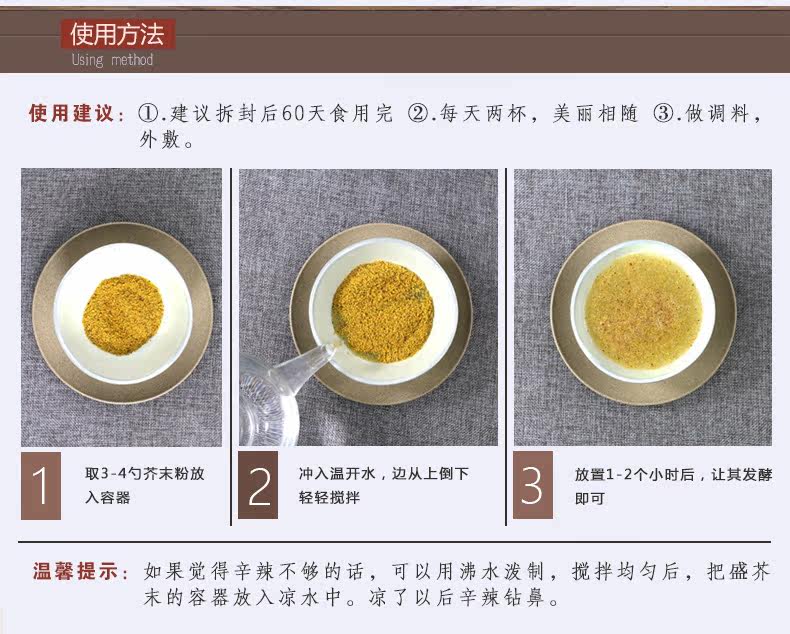 使用方法
Using method

使用建议：①.建议拆封后60天食用完 ②.每天两杯，美丽相随 ③.做调料，外敷。

1 取3-4勺芥末粉放入容器

2 冲入温开水，边从上倒下轻轻搅拌

3 放置1-2个小时后，让其发酵即可

温馨提示：如果觉得辛辣不够的话，可以用沸水泼制，搅拌均匀后，把盛芥末的容器放入凉水中。凉了以后辛辣钻鼻。