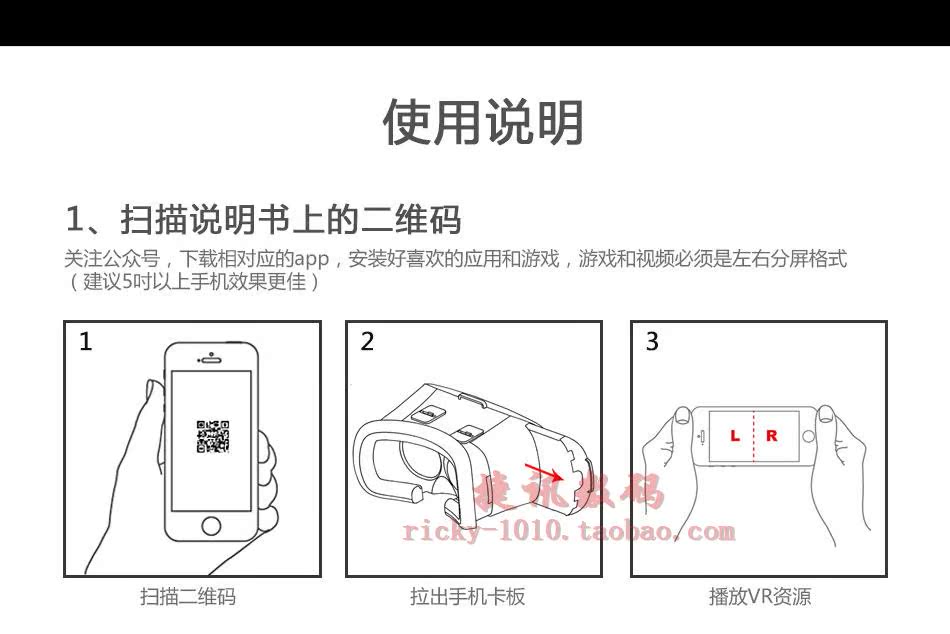 使用说明

1、扫描说明书上的二维码

关注公众号，下载相对应的app，安装好喜欢的应用和游戏，游戏和视频必须是左右分屏格式（建议5吋以上手机效果更佳）

1

扫描二维码

2

拉出手机卡板

3

L R

播放VR资源

捷讯数码
ricky-1010.taobao.com