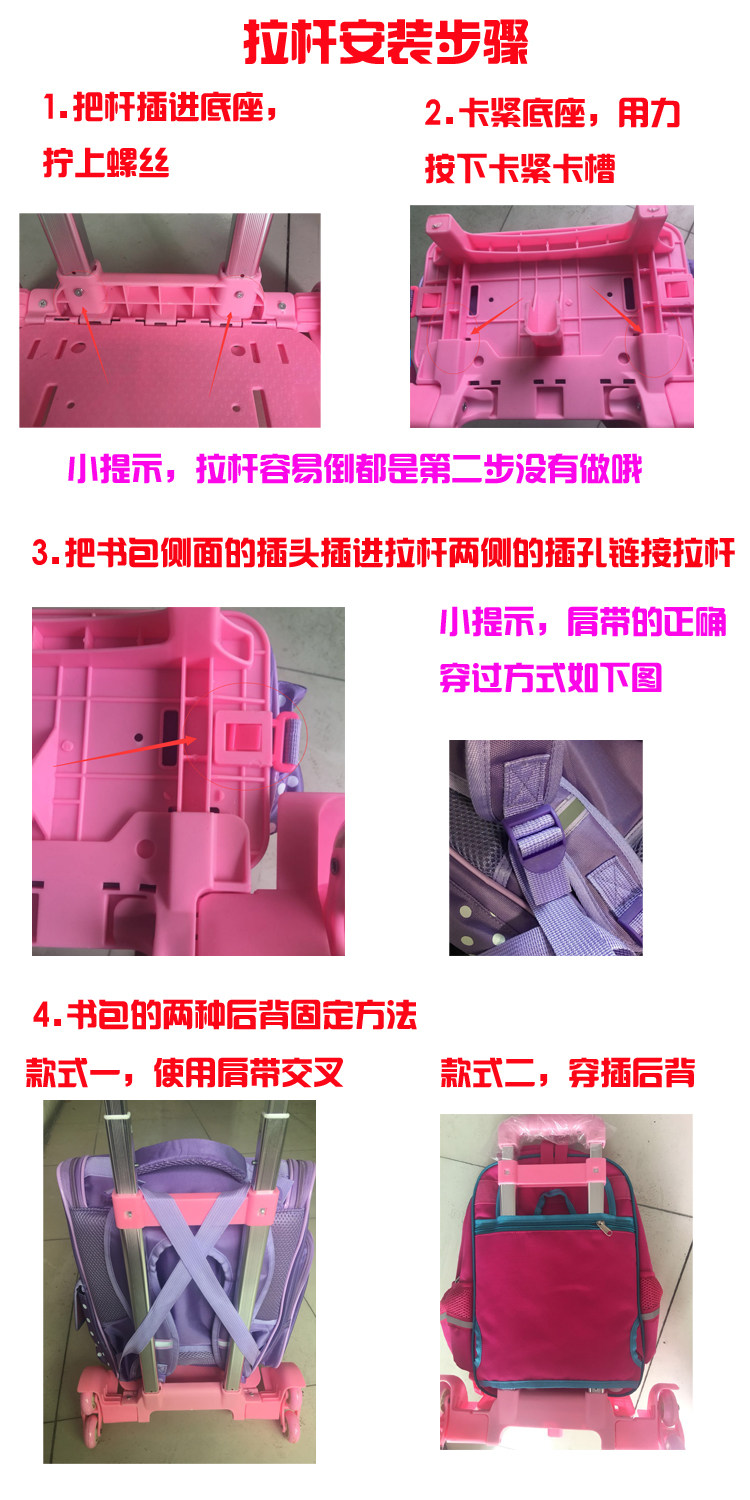 拉杆安装步骤

1.把杆插进底座，拧上螺丝

2.卡紧底座，用力按下卡紧卡槽

小提示，拉杆容易倒都是第二步没有做哦

3.把书包侧面的插头插进拉杆两侧的插孔链接拉杆

小提示，肩带的正确穿过方式如下图

4.书包的两种后背固定方法

款式一，使用肩带交叉

款式二，穿插后背