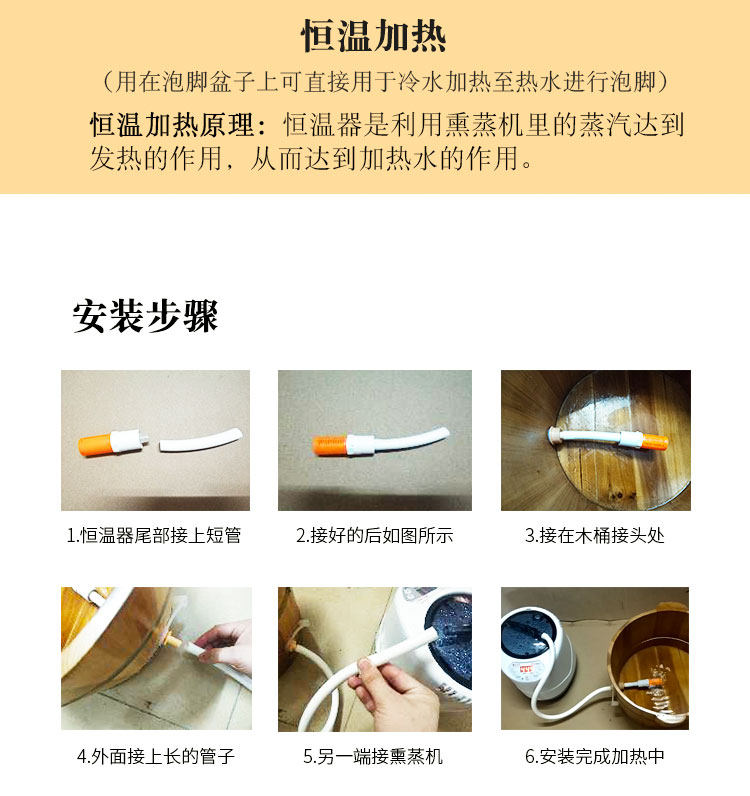 恒温加热

（用在泡脚盆子上可直接用于冷水加热至热水进行泡脚）

恒温加热原理：恒温器是利用熏蒸机里的蒸汽达到发热的作用，从而达到加热水的作用。

安装步骤

1.恒温器尾部接上短管

2.接好的后如图所示

3.接在木桶接头处

4.外面接上长的管子

5.另一端接熏蒸机

6.安装完成加热中