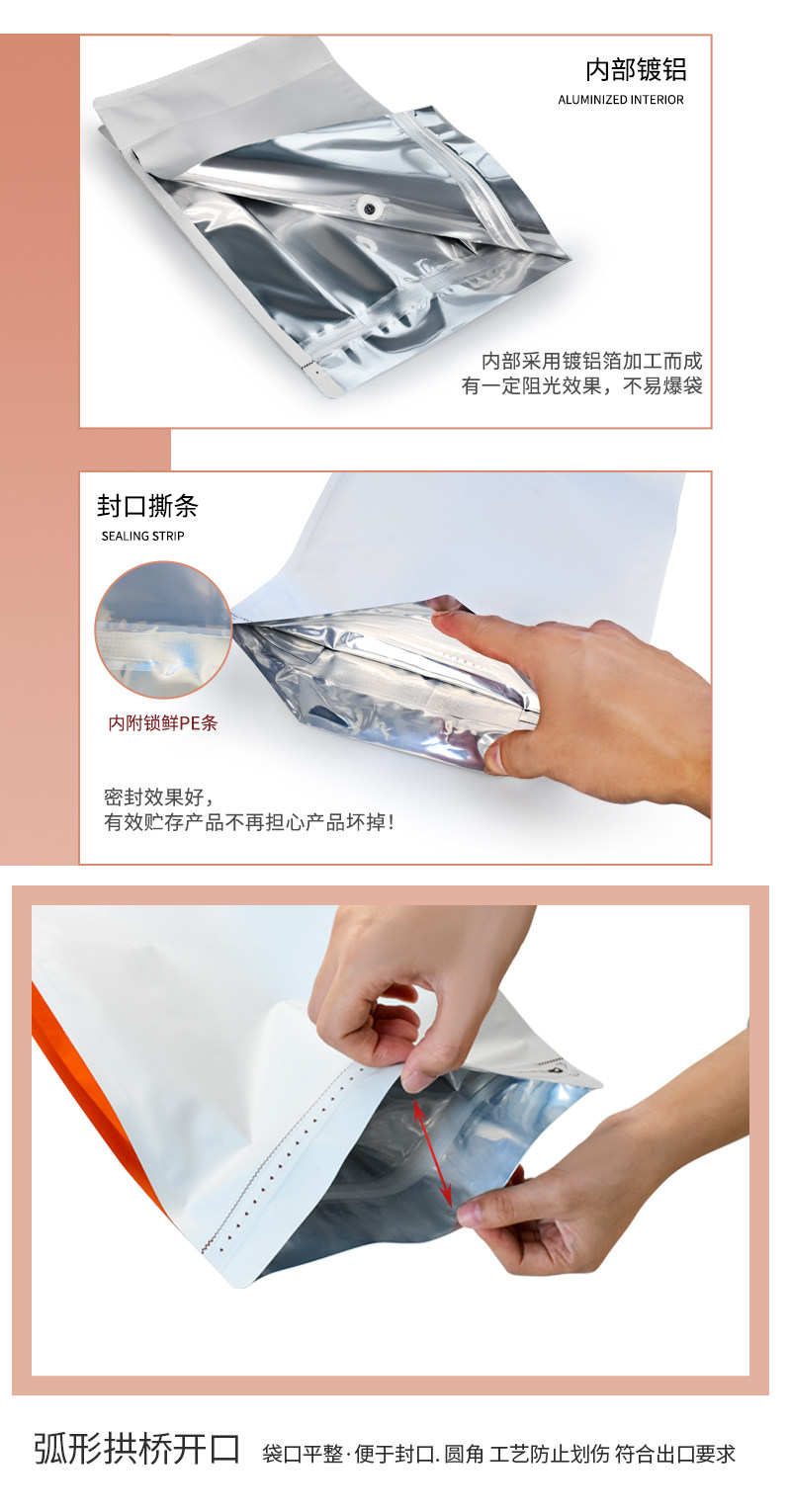 内部镀铝
ALUMINIZED INTERIOR

内部采用镀铝箔加工而成
有一定阻光效果，不易爆袋

封口撕条
SEALING STRIP

内附锁鲜PE条

密封效果好，
有效贮存产品不再担心产品坏掉！

弧形拱桥开口 袋口平整·便于封口. 圆角 工艺防止划伤 符合出口要求