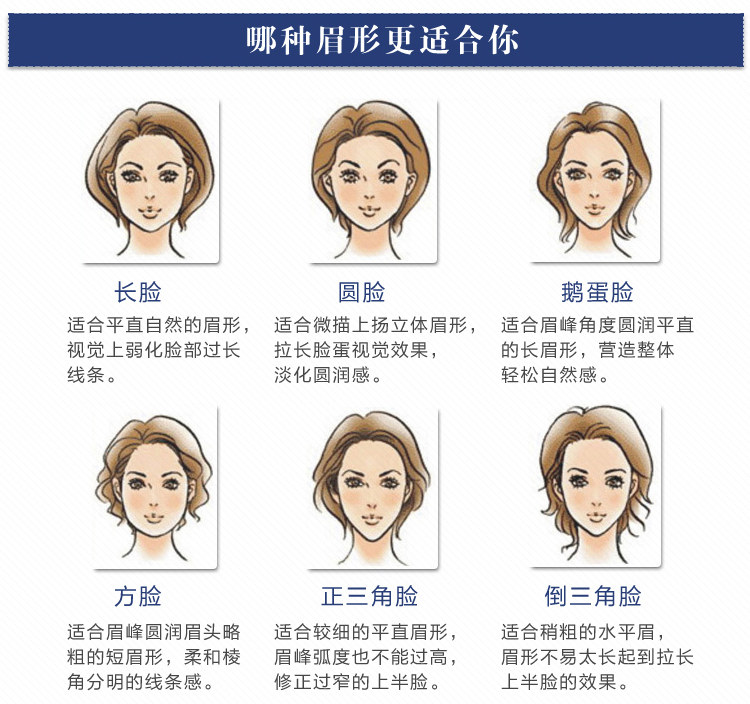 哪种眉形更适合你

长脸
适合平直自然的眉形，视觉上弱化脸部过长线条。

圆脸
适合微描上扬立体眉形，拉长脸蛋视觉效果，淡化圆润感。

鹅蛋脸
适合眉峰角度圆润平直的长眉形，营造整体轻松自然感。

方脸
适合眉峰圆润眉头略粗的短眉形，柔和棱角分明的线条感。

正三角脸
适合较细的平直眉形，眉峰弧度也不能过高，修正过窄的上半脸。

倒三角脸
适合稍粗的水平眉，眉形不易太长起到拉长上半脸的效果。