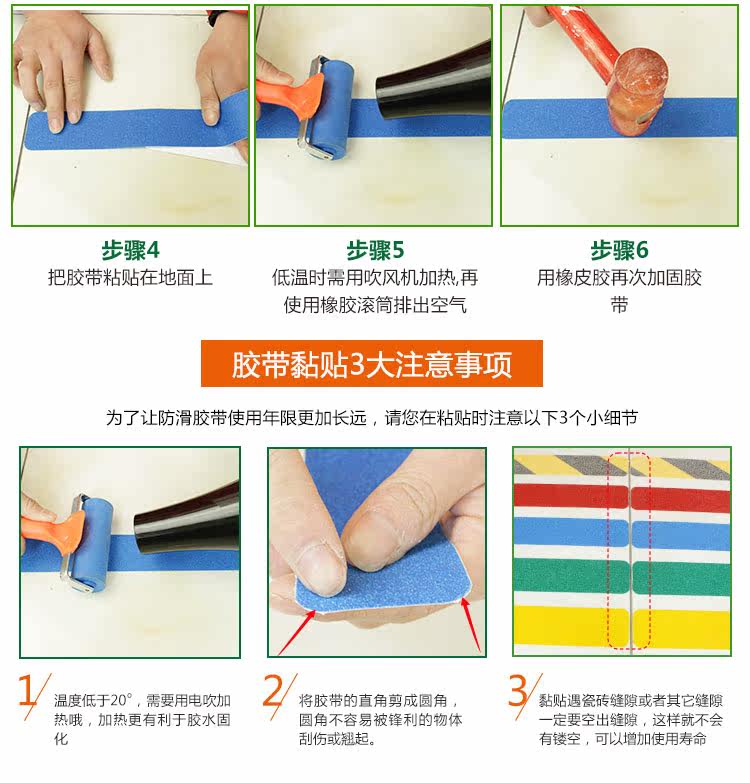 步骤4
把胶带粘贴在地面上

步骤5
低温时需用吹风机加热,再使用橡胶滚筒排出空气

步骤6
用橡皮胶再次加固胶带

胶带黏贴3大注意事项

为了让防滑胶带使用年限更加长远，请您在粘贴时注意以下3个小细节

1 温度低于20°，需要用电吹加热哦，加热更有利于胶水固化

2 将胶带的直角剪成圆角，圆角不容易被锋利的物体刮伤或翘起。

3 黏贴遇瓷砖缝隙或者其它缝隙一定要空出缝隙，这样就不会有镂空，可以增加使用寿命