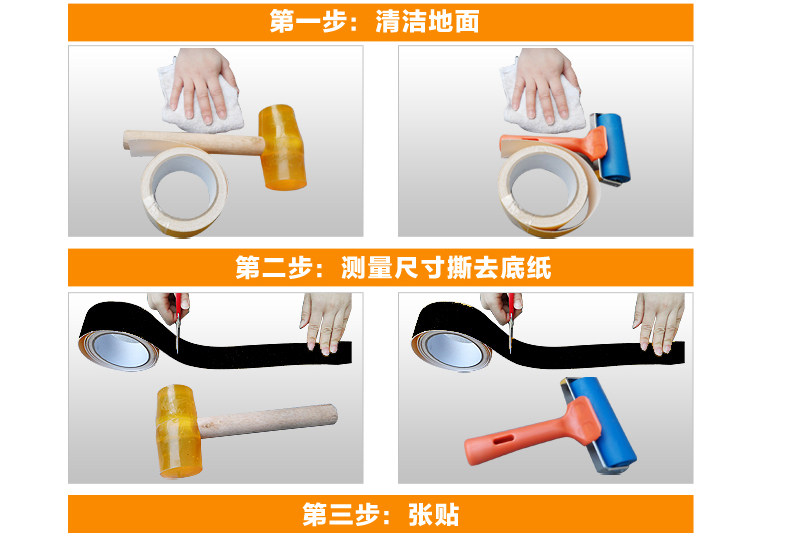 第一步：清洁地面

第二步：测量尺寸撕去底纸

第三步：张贴