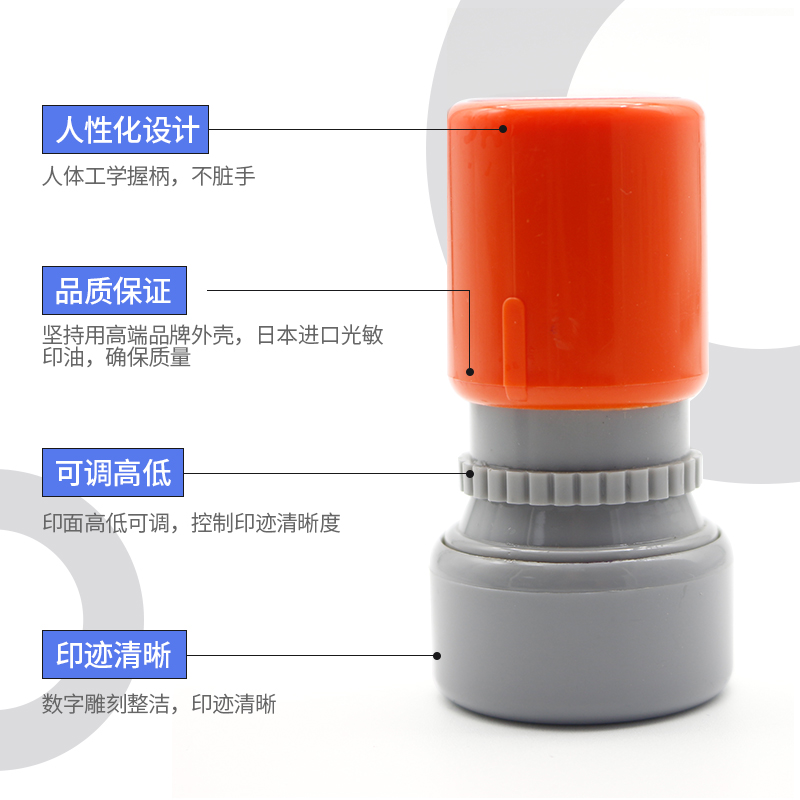 人性化设计

人体工学握柄，不脏手

品质保证

坚持用高端品牌外壳，日本进口光敏印油，确保质量

可调高低

印面高低可调，控制印迹清晰度

印迹清晰

数字雕刻整洁，印迹清晰