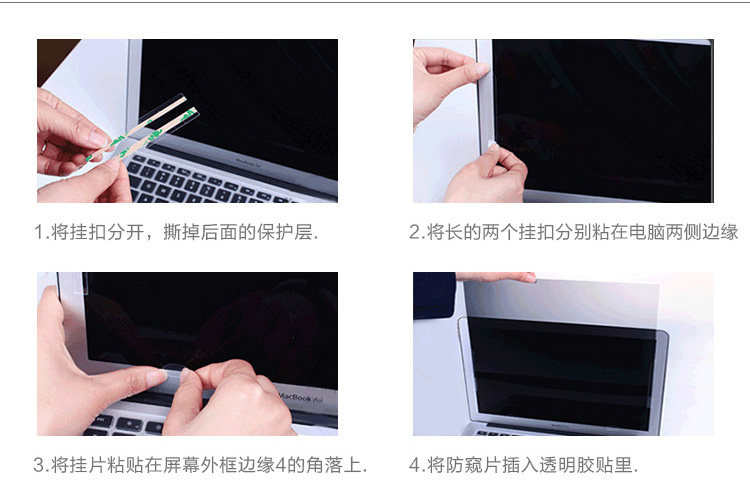 1.将挂扣分开，撕掉后面的保护层.

2.将长的两个挂扣分别粘在电脑两侧边缘

MacBook Air

3.将挂片粘贴在屏幕外框边缘4的角落上.

4.将防窥片插入透明胶贴里.