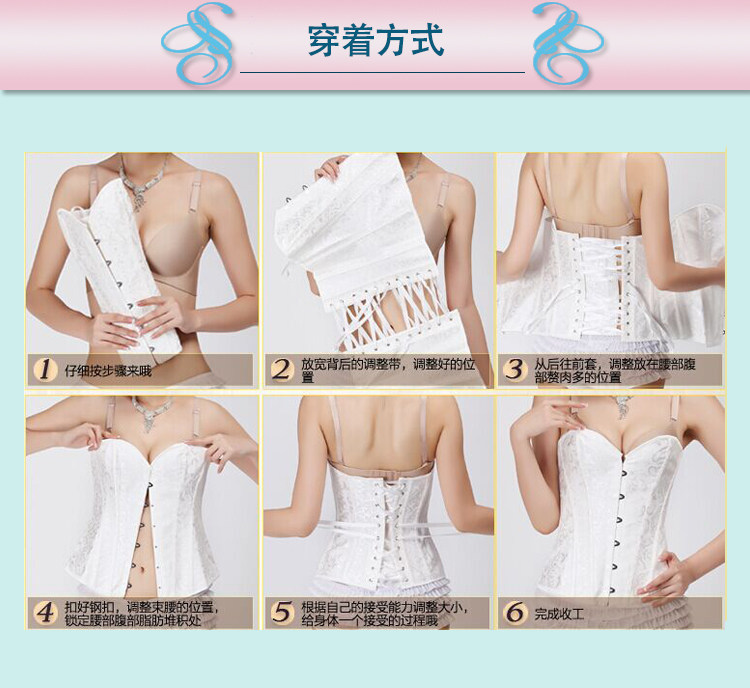 穿着方式

1 仔细按步骤来哦

2 放宽背后的调整带，调整好的位置

3 从后往前套，调整放在腰部腹部赘肉多的位置

4 扣好钢扣，调整束腰的位置，锁定腰部腹部脂肪堆积处

5 根据自己的接受能力调整大小，给身体一个接受的过程哦

6 完成收工