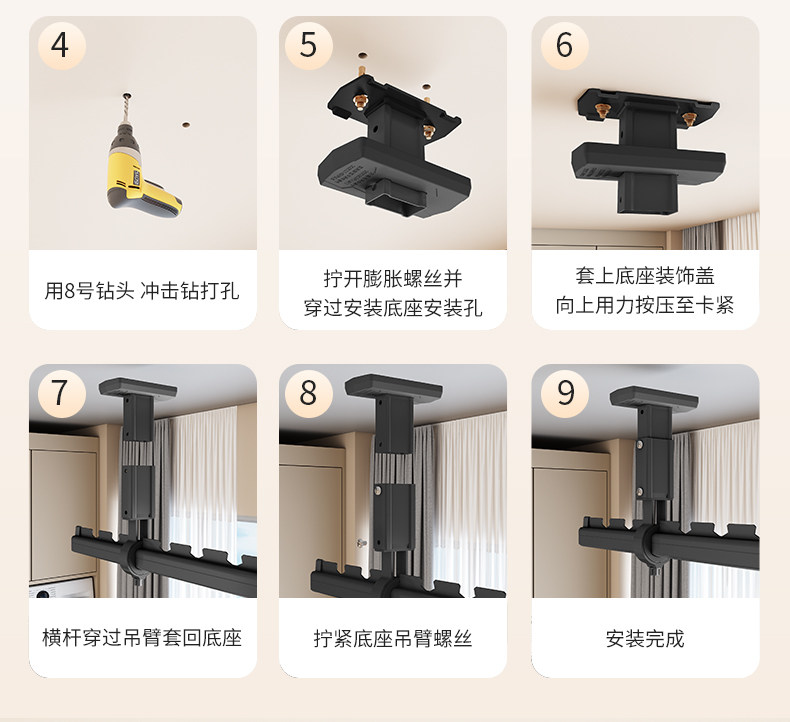 4

用8号钻头 冲击钻打孔

5

拧开膨胀螺丝并
穿过安装底座安装孔

6

套上底座装饰盖
向上用力按压至卡紧

7

横杆穿过吊臂套回底座

8

拧紧底座吊臂螺丝

9

安装完成