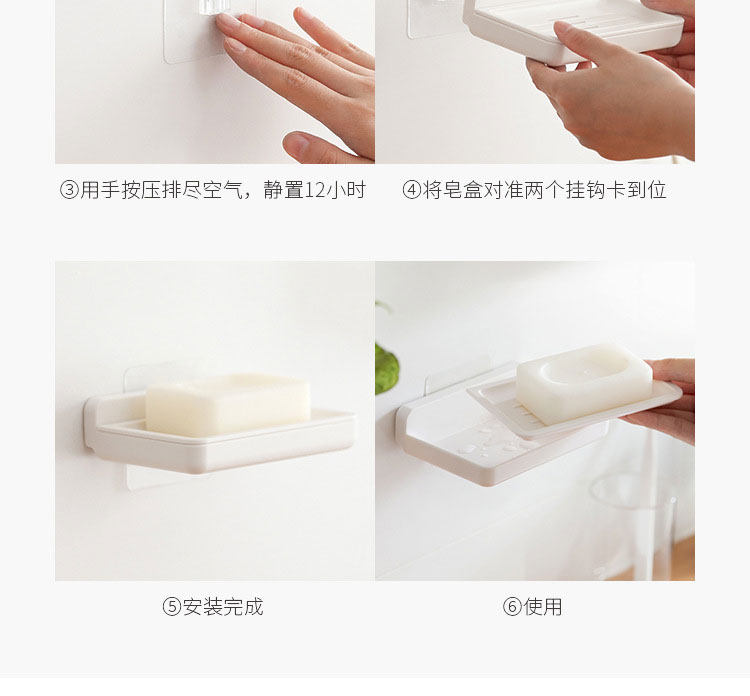 ③用手按压排尽空气，静置12小时

④将皂盒对准两个挂钩卡到位

⑤安装完成

⑥使用