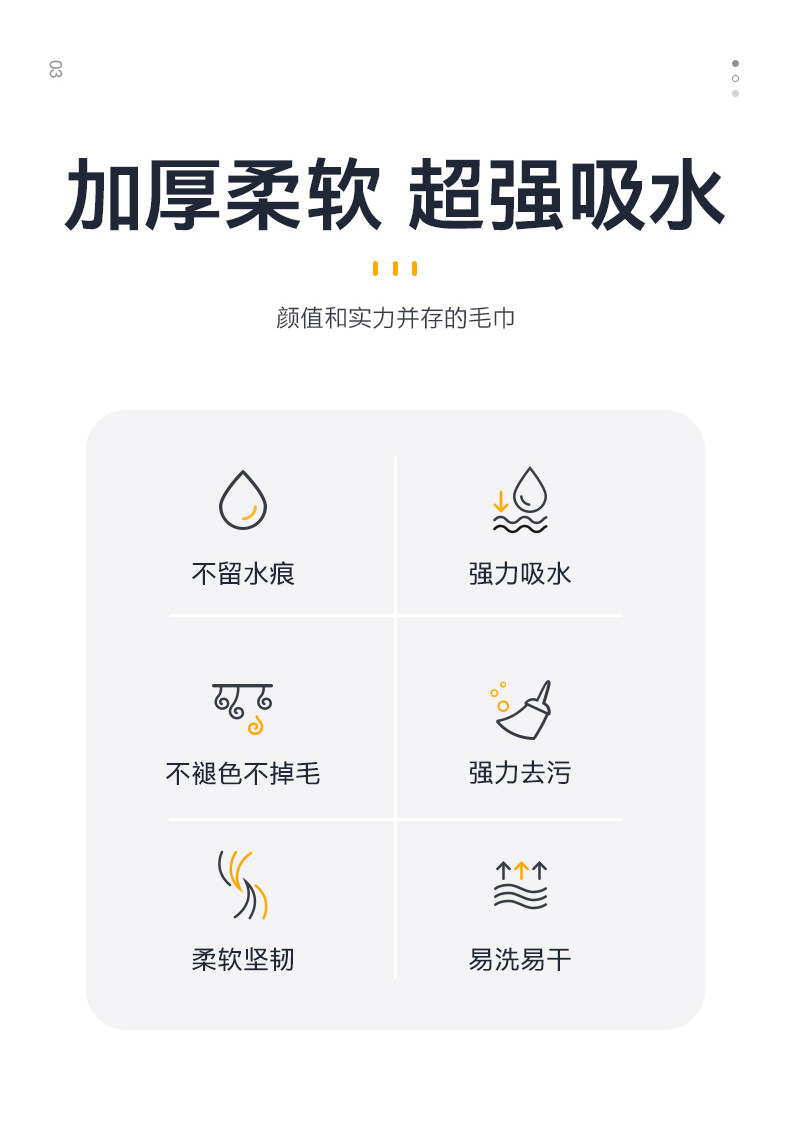 03

加厚柔软 超强吸水

颜值和实力并存的毛巾

不留水痕

强力吸水

不褪色不掉毛

强力去污

柔软坚韧

易洗易干