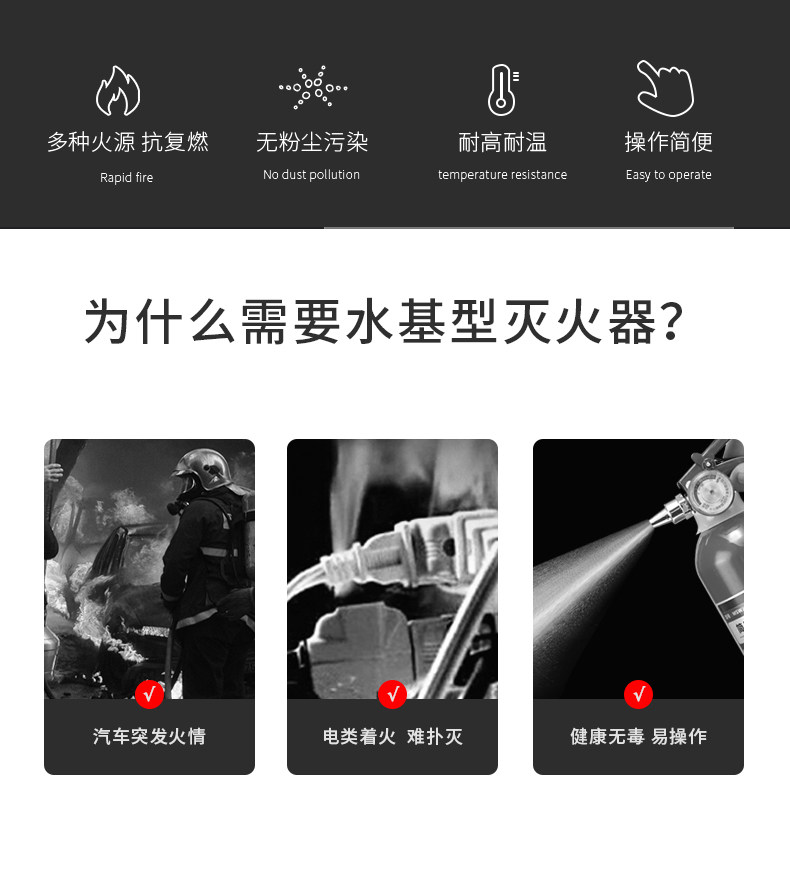 多种火源 抗复燃
Rapid fire

无粉尘污染
No dust pollution

耐高耐温
temperature resistance

操作简便
Easy to operate

为什么需要水基型灭火器?

√
汽车突发火情

√
电类着火 难扑灭

√
健康无毒 易操作