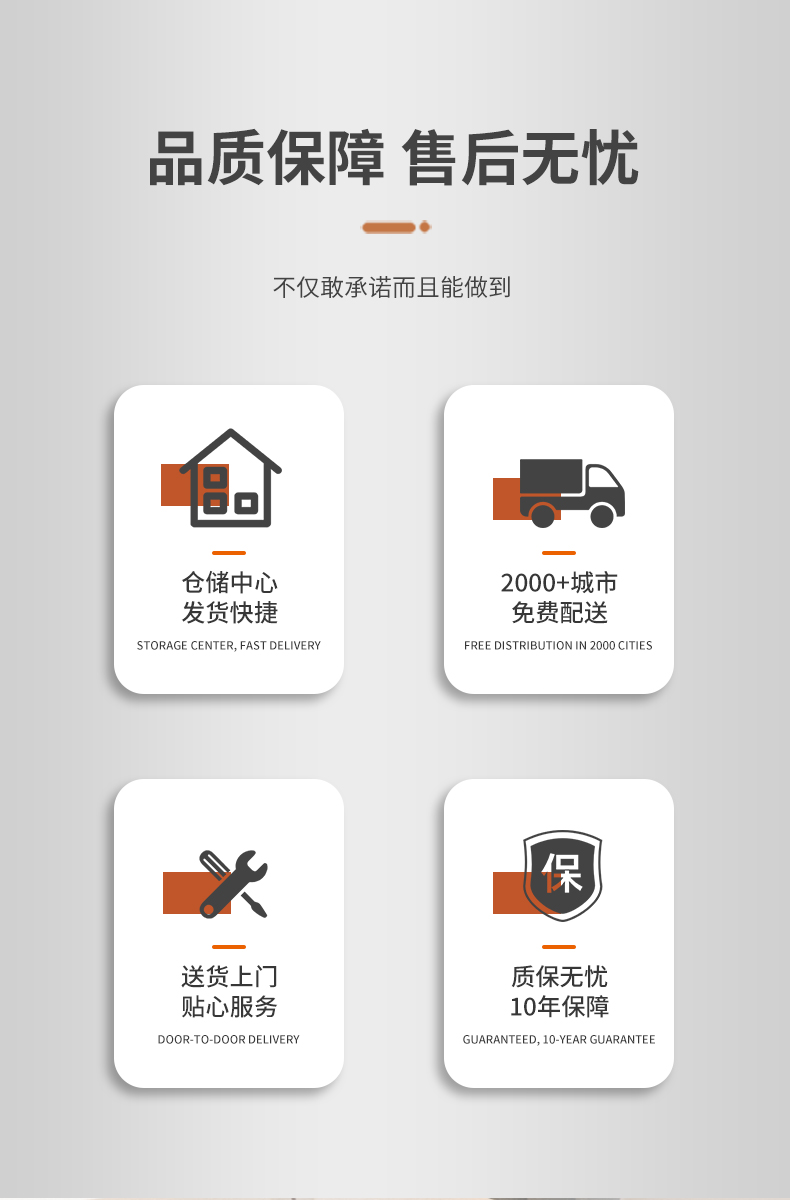 品质保障 售后无忧

不仅敢承诺而且能做到

仓储中心
发货快捷
STORAGE CENTER, FAST DELIVERY

2000+城市
免费配送
FREE DISTRIBUTION IN 2000 CITIES

送货上门
贴心服务
DOOR-TO-DOOR DELIVERY

保

质保无忧
10年保障
GUARANTEED, 10-YEAR GUARANTEE