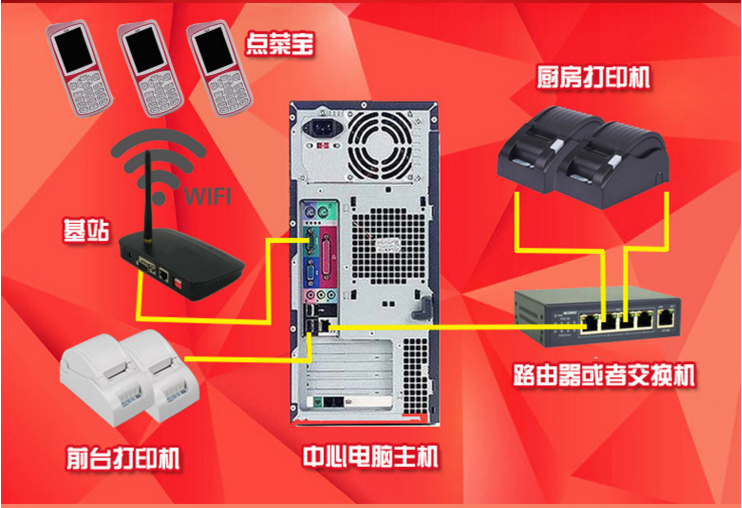 点菜宝

厨房打印机

WIFI

基站

路由器或者交换机

前台打印机

中心电脑主机