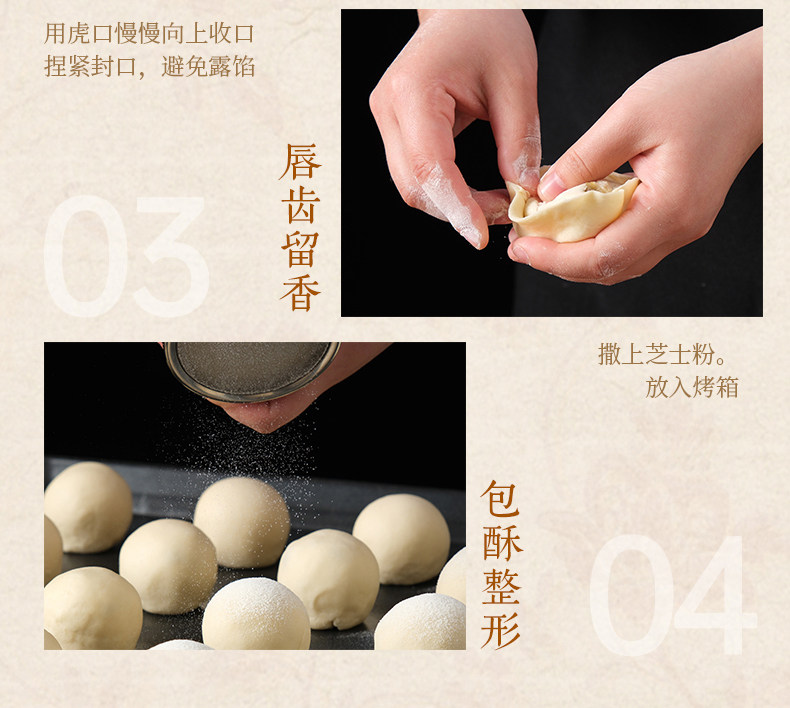 用虎口慢慢向上收口
捏紧封口，避免露馅

03

唇齿留香

撒上芝士粉。
放入烤箱

包酥整形

04