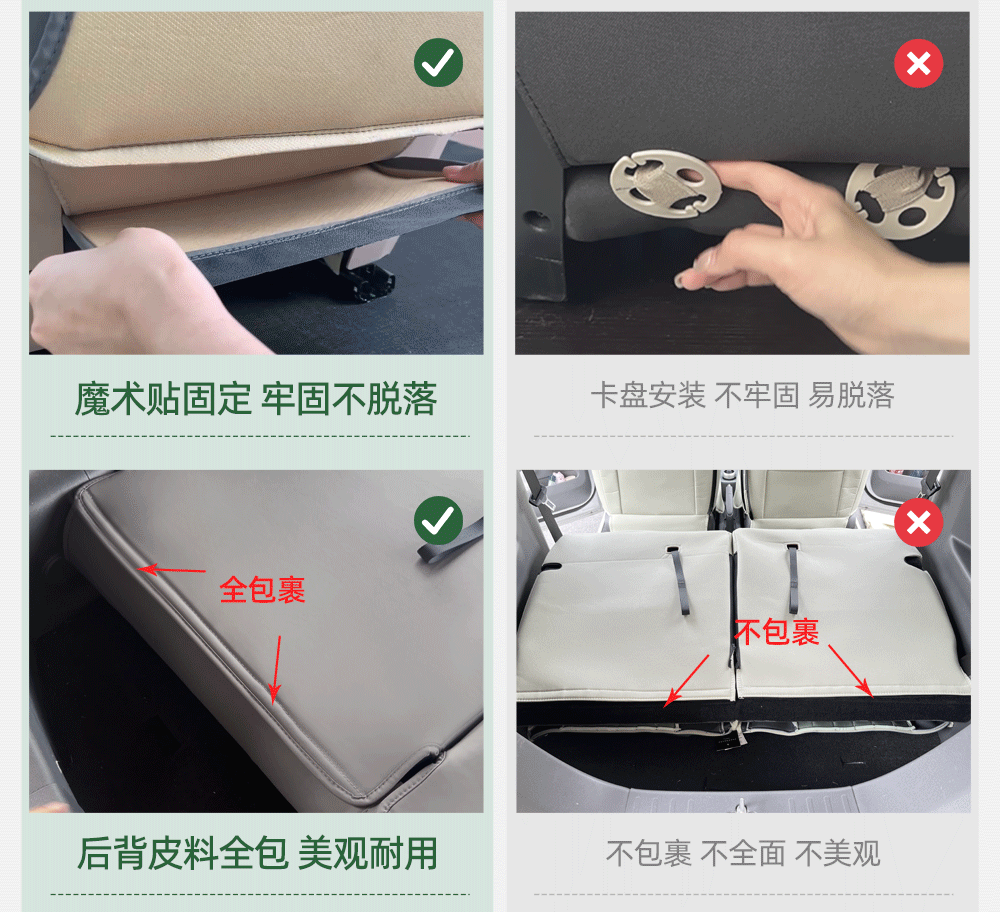 魔术贴固定 牢固不脱落

卡盘安装 不牢固 易脱落

全包裹

不包裹

后背皮料全包 美观耐用

不包裹 不全面 不美观