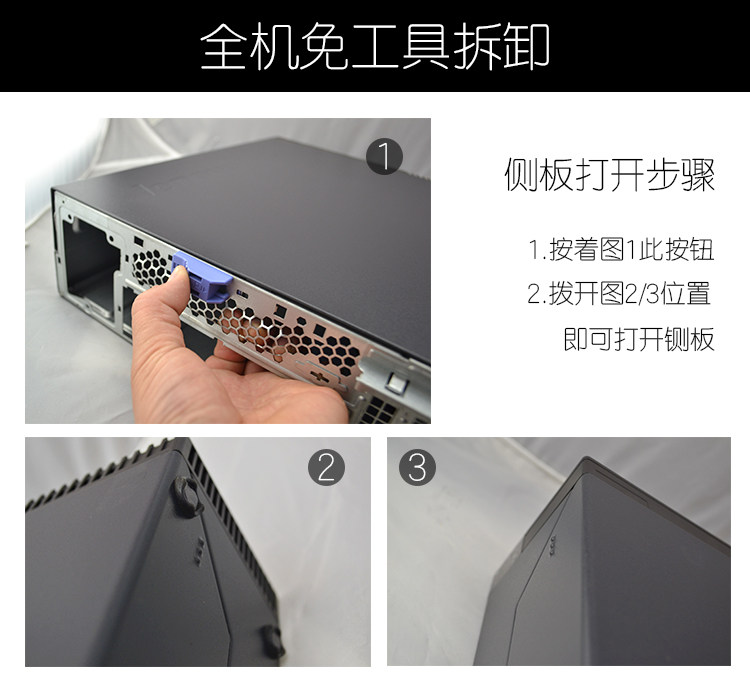 全机免工具拆卸

1

侧板打开步骤

1.按着图1此按钮

2.拨开图2/3位置

即可打开铡板

2

3